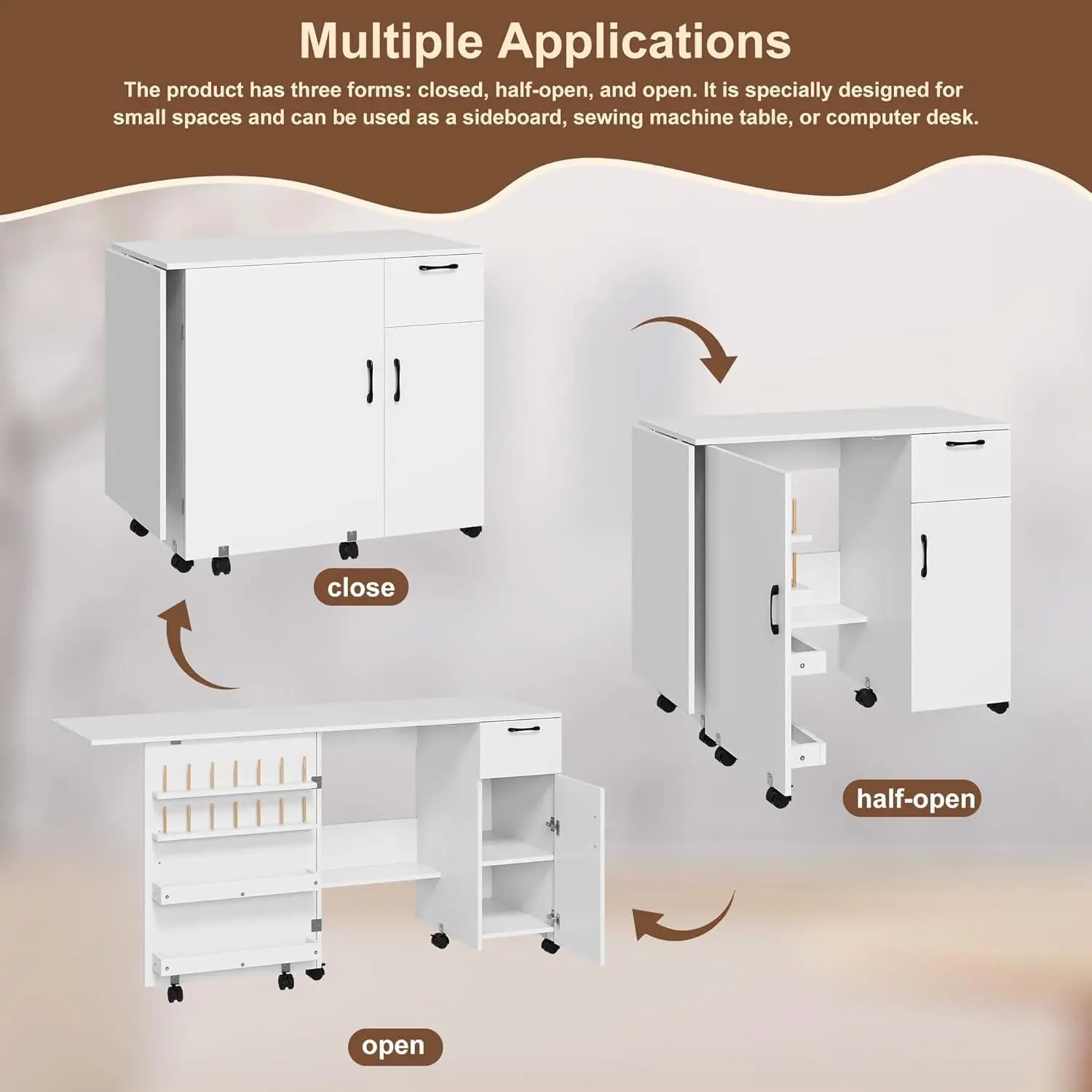 Multiple Applications

The product has three forms: closed, half-open, and open. It is specially designed for small spaces and can be used as a sideboard, sewing machine table, or computer desk.

close

half-open

open