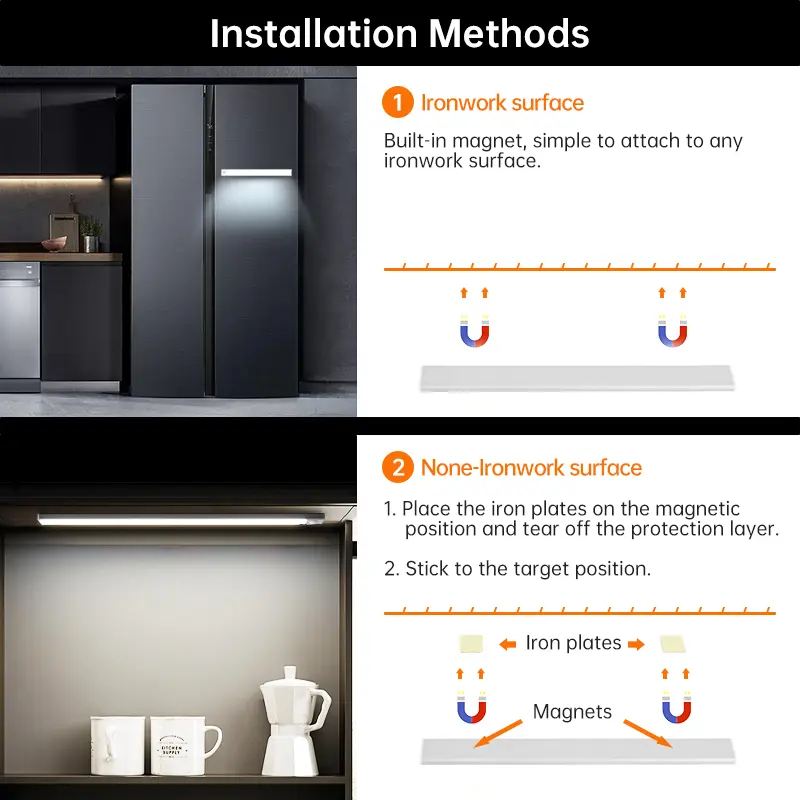 Installation Methods

1 Ironwork surface

Built-in magnet, simple to attach to any ironwork surface.

2 None-Ironwork surface

1. Place the iron plates on the magnetic position and tear off the protection layer.

2. Stick to the target position.

Iron plates

Magnets

KITCHEN SUPPLY