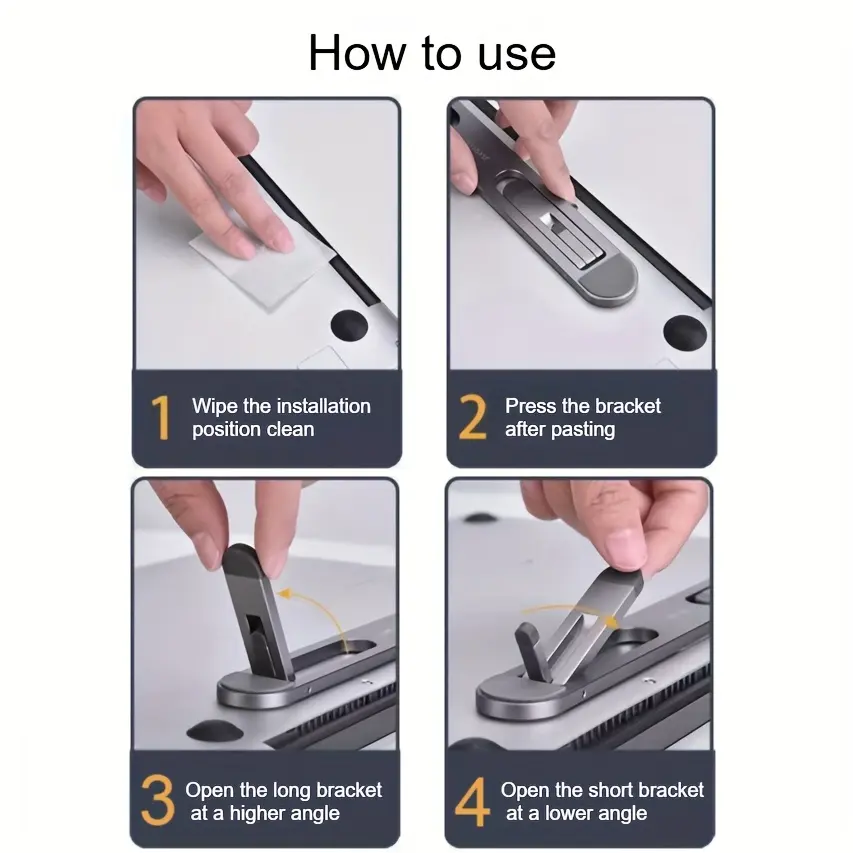 How to use

1 Wipe the installation position clean

2 Press the bracket after pasting

3 Open the long bracket at a higher angle

4 Open the short bracket at a lower angle