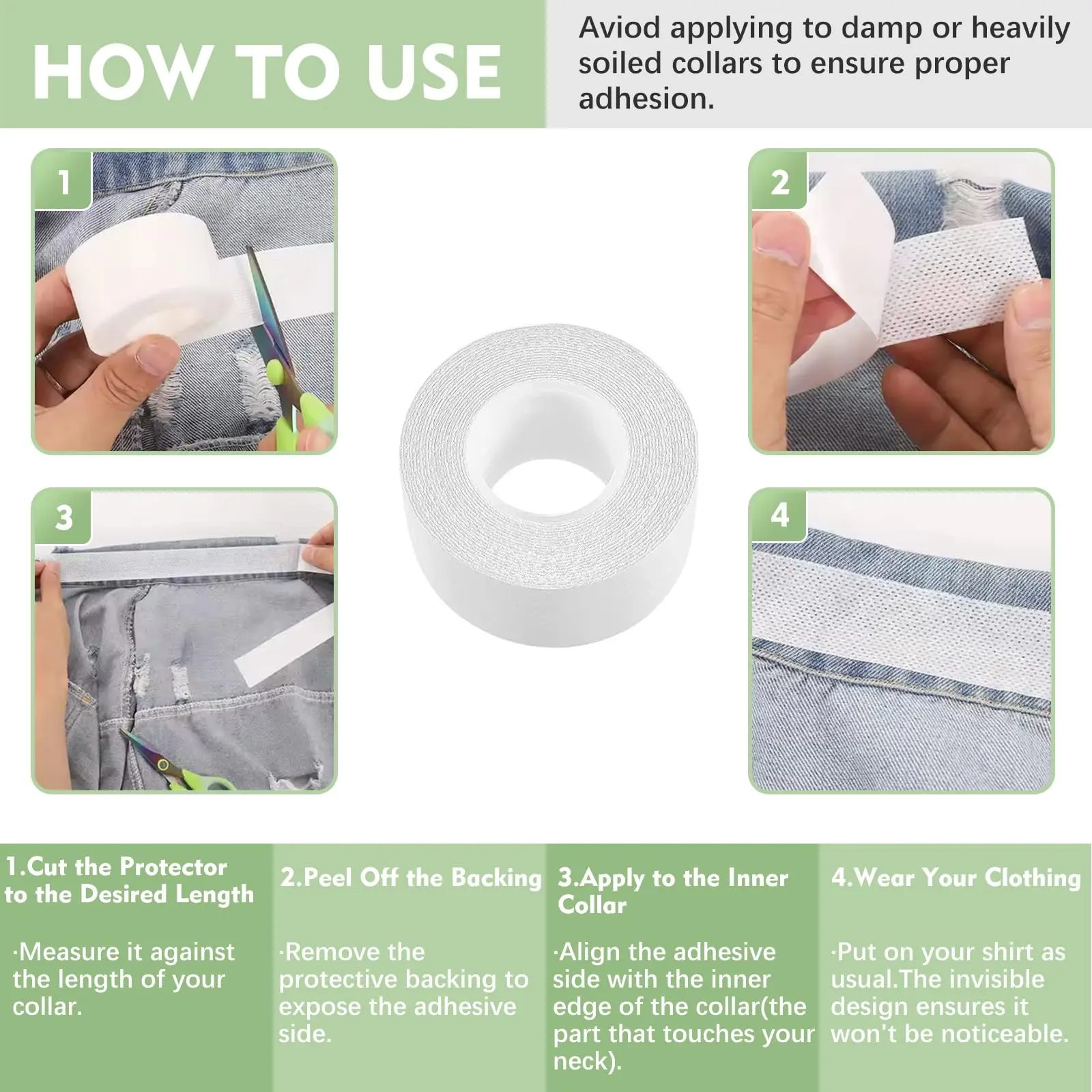 HOW TO USE

Aviod applying to damp or heavily soiled collars to ensure proper adhesion.

1

2

3

4

1.Cut the Protector to the Desired Length

·Measure it against the length of your collar.

2.Peel Off the Backing

·Remove the protective backing to expose the adhesive side.

3.Apply to the Inner Collar

·Align the adhesive side with the inner edge of the collar(the part that touches your neck).

4.Wear Your Clothing

·Put on your shirt as usual.The invisible design ensures it won't be noticeable.