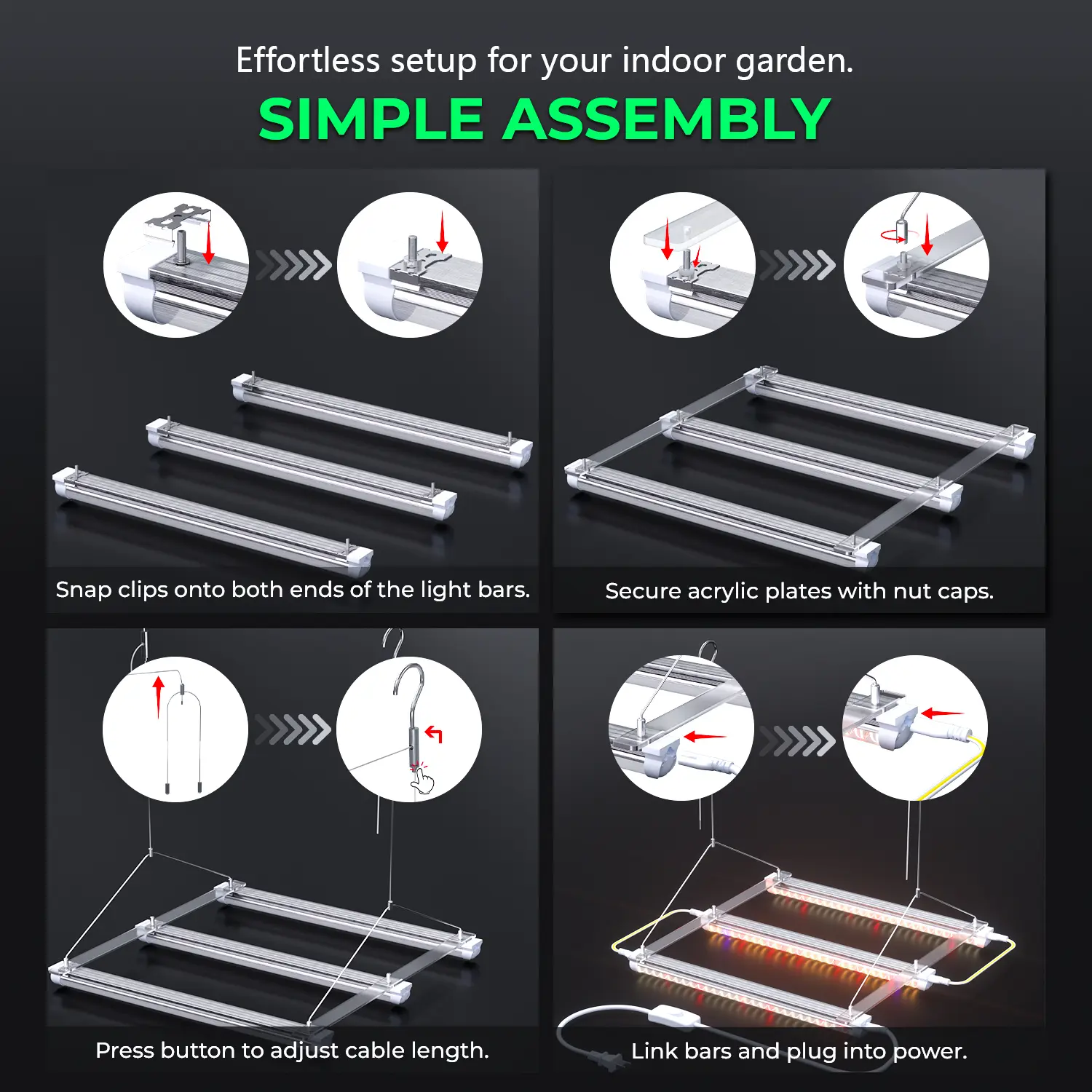 Effortless setup for your indoor garden.
SIMPLE ASSEMBLY

Snap clips onto both ends of the light bars.

Secure acrylic plates with nut caps.

Press button to adjust cable length.

Link bars and plug into power.