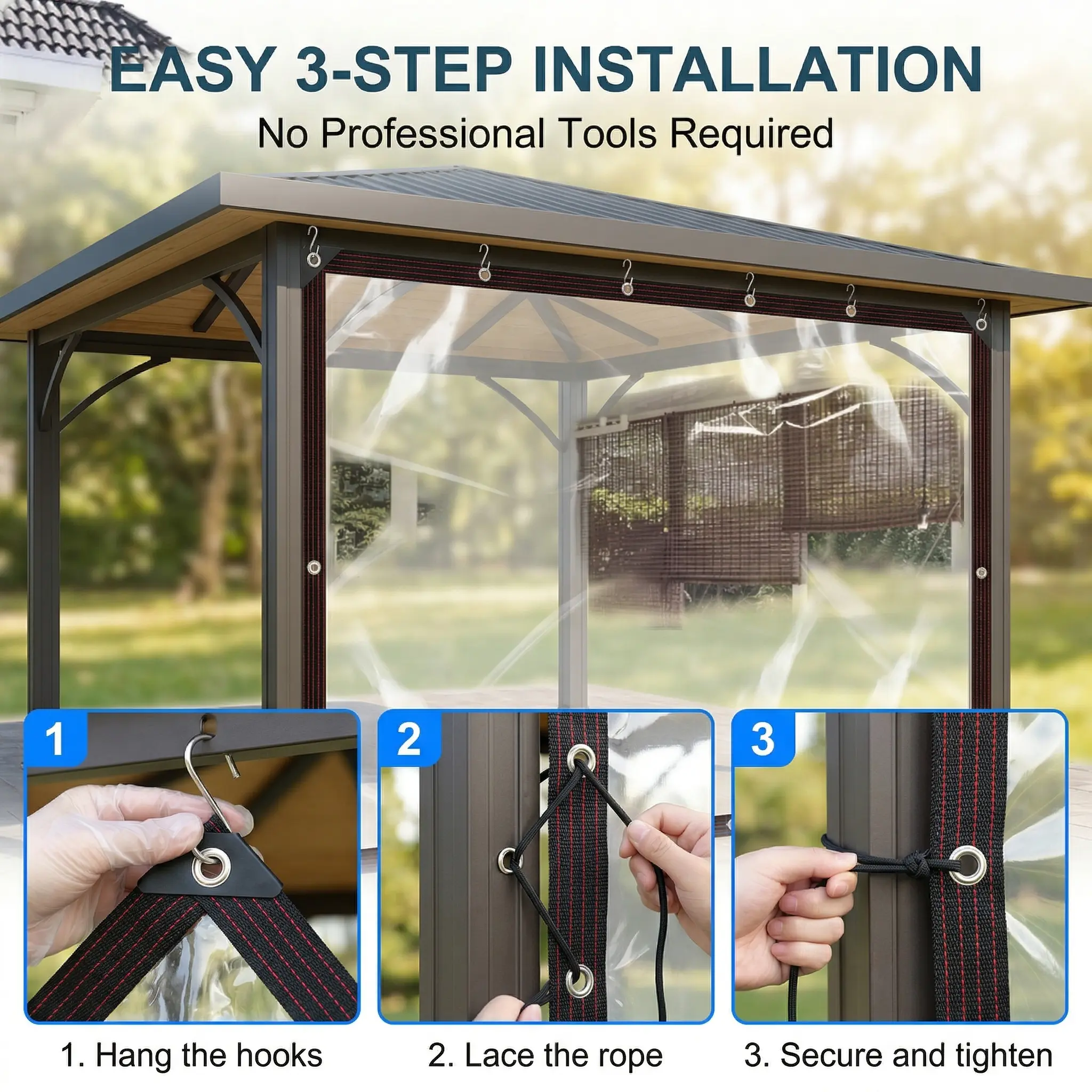 EASY 3-STEP INSTALLATION

No Professional Tools Required

1

2

3

1. Hang the hooks

2. Lace the rope

3. Secure and tighten