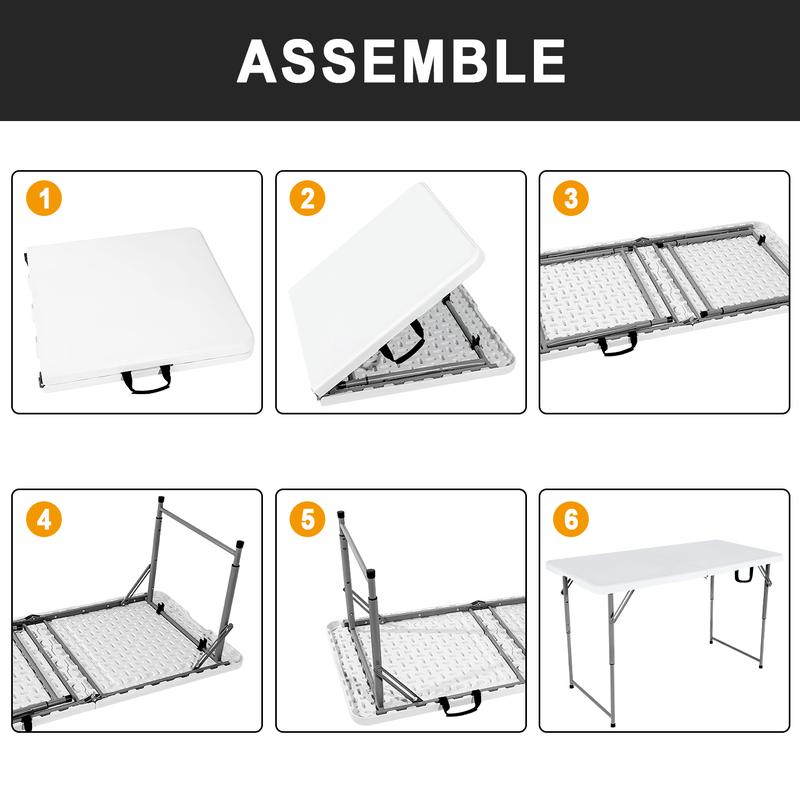 ASSEMBLE

1

2

3

4

5

6