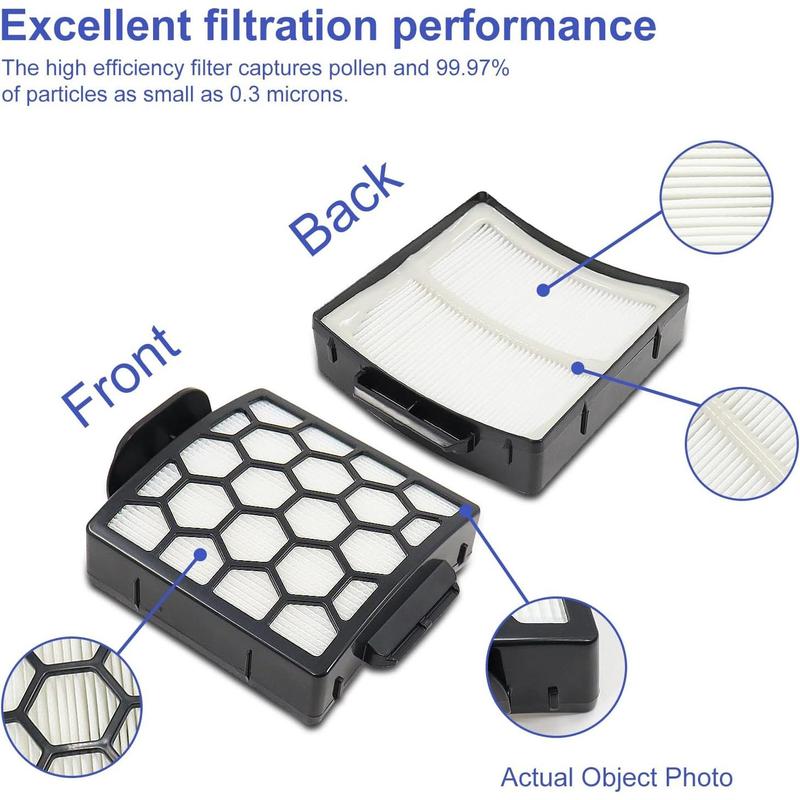 Excellent filtration performance

The high efficiency filter captures pollen and 99.97% of particles as small as 0.3 microns.

Back

Front

Actual Object Photo