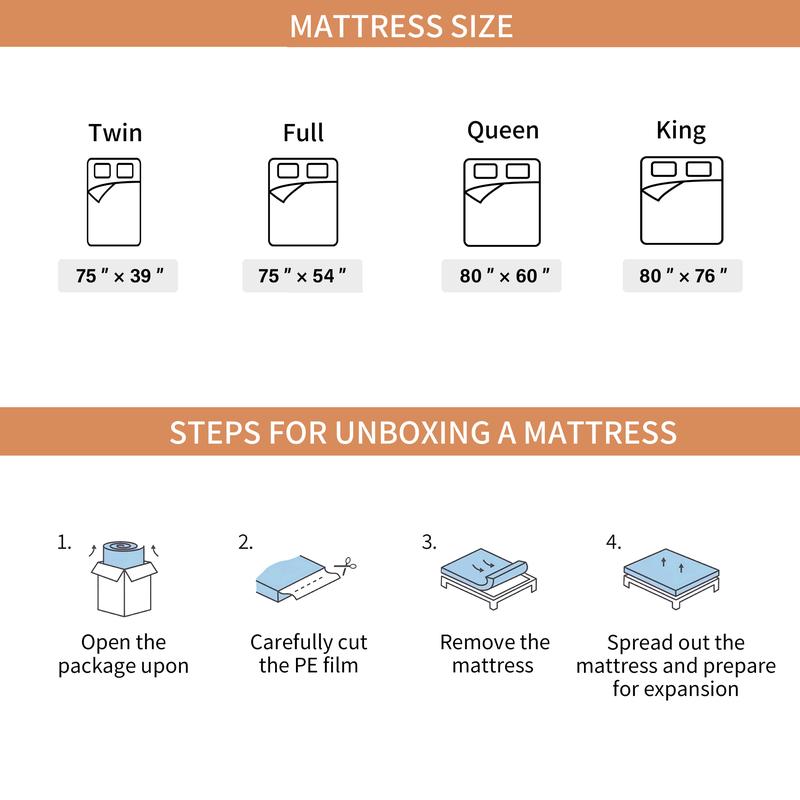 MATTRESS SIZE

Twin
75 ″ × 39 ″

Full
75 ″ × 54 ″

Queen
80 ″ × 60 ″

King
80 ″ × 76 ″

STEPS FOR UNBOXING A MATTRESS

1.
Open the package upon

2.
Carefully cut the PE film

3.
Remove the mattress

4.
Spread out the mattress and prepare for expansion