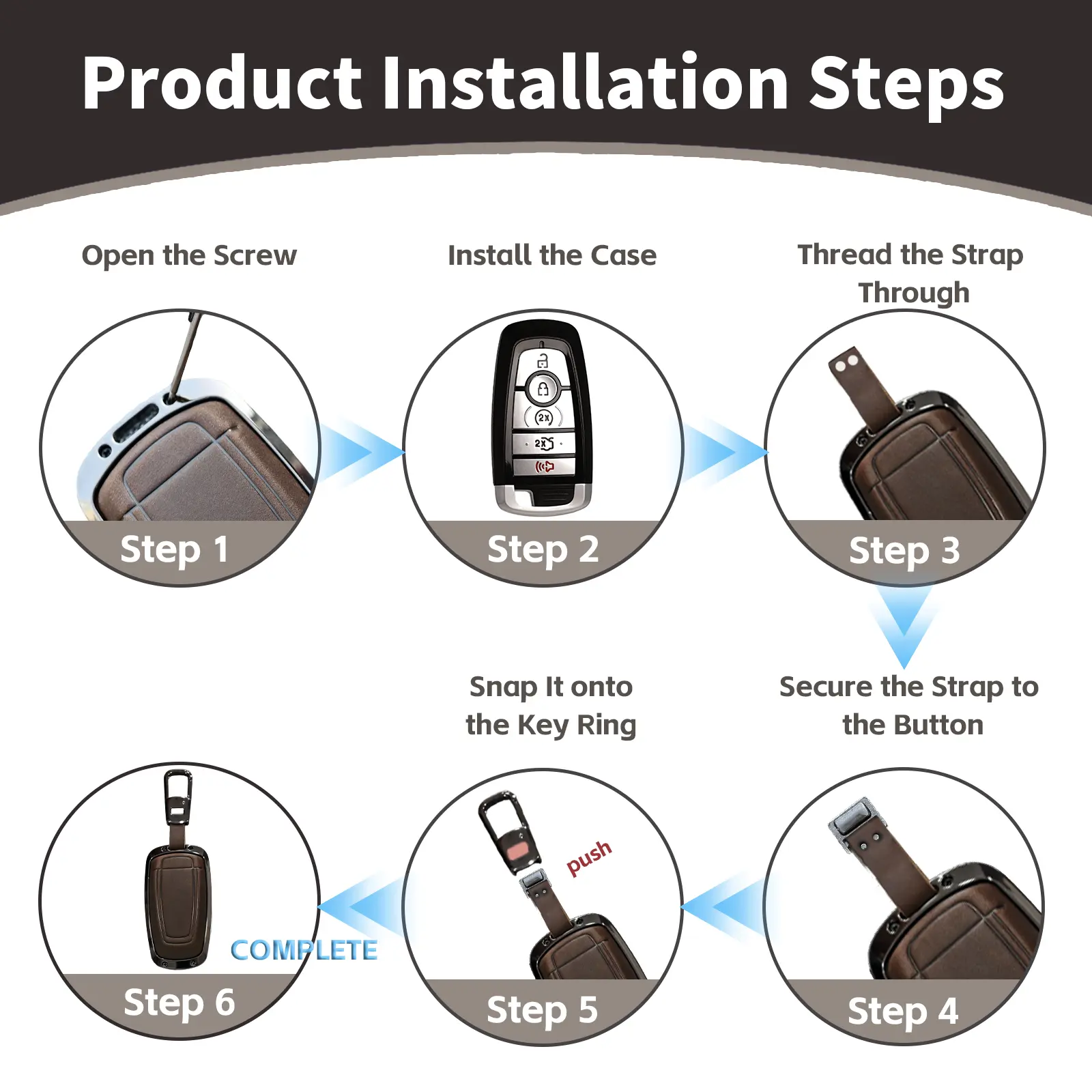 Product Installation Steps

Open the Screw

Step 1

Install the Case

2X

2X

Step 2

Thread the Strap Through

Step 3

Secure the Strap to the Button

Step 4

Snap It onto the Key Ring

push

Step 5

COMPLETE

Step 6