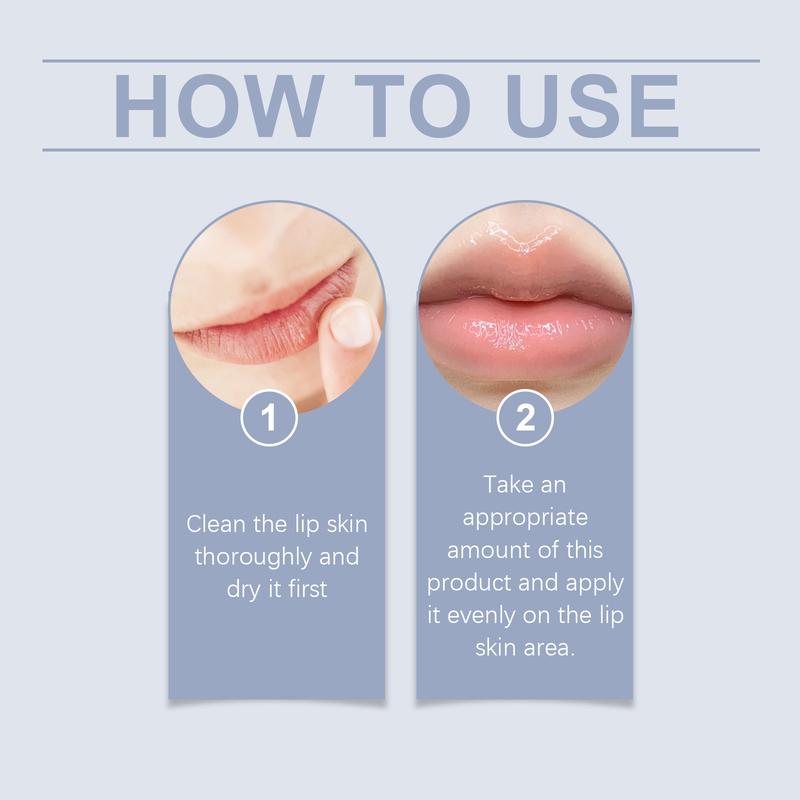 HOW TO USE

1

Clean the lip skin thoroughly and dry it first

2

Take an appropriate amount of this product and apply it evenly on the lip skin area.