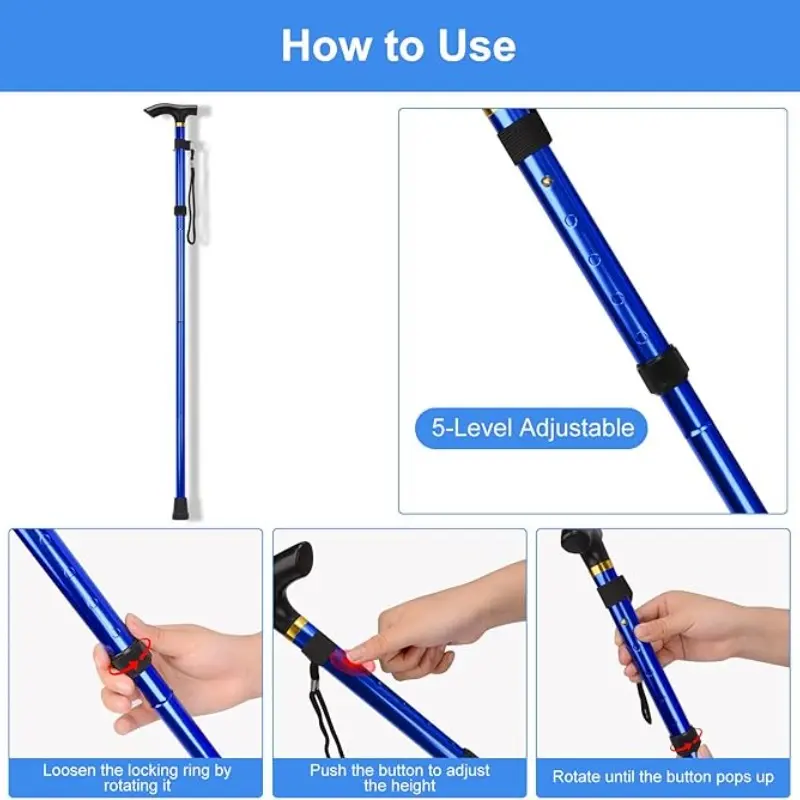 How to Use

5-Level Adjustable

Loosen the locking ring by rotating it

Push the button to adjust the height

Rotate until the button pops up