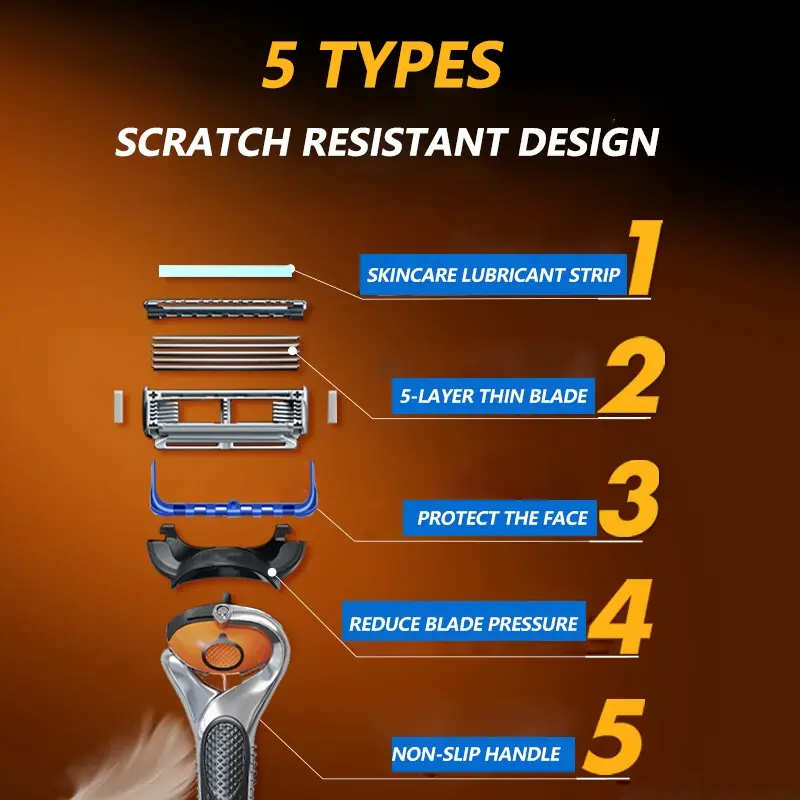 5 TYPES
SCRATCH RESISTANT DESIGN

SKINCARE LUBRICANT STRIP 1

5-LAYER THIN BLADE 2

PROTECT THE FACE 3

REDUCE BLADE PRESSURE 4

NON-SLIP HANDLE 5