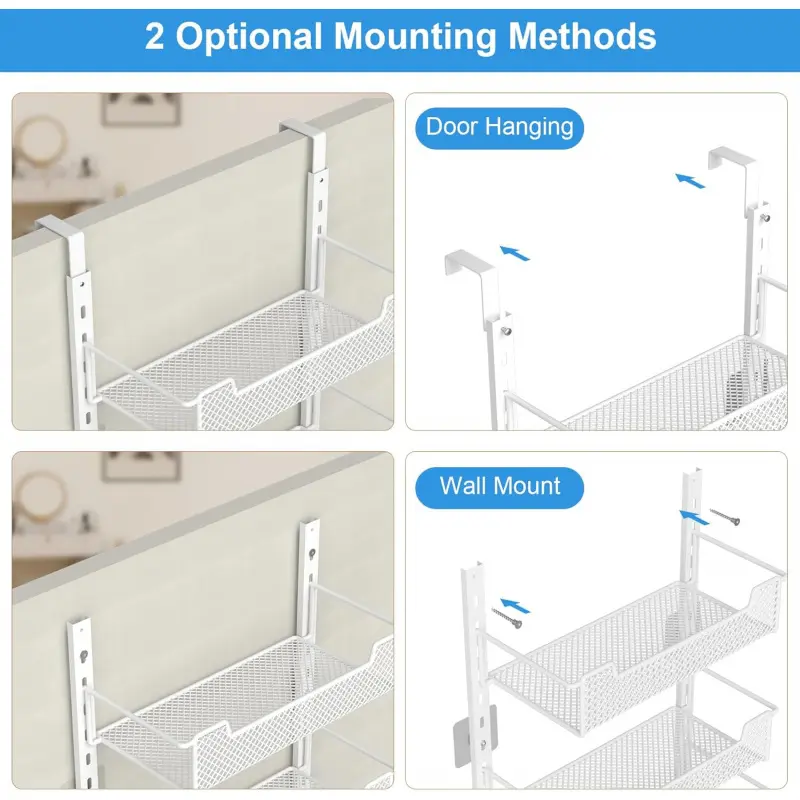 2 Optional Mounting Methods

Door Hanging

Wall Mount