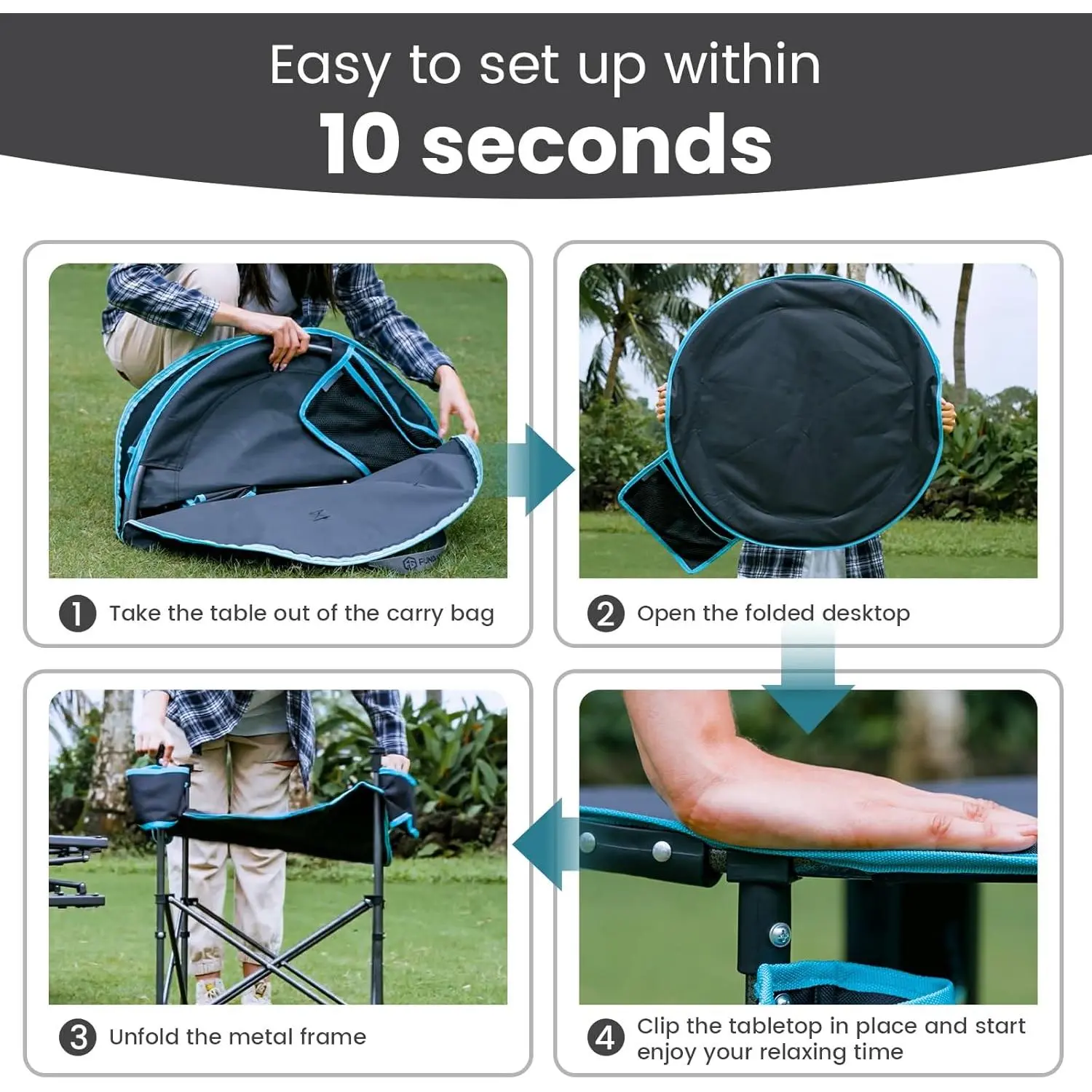 Easy to set up within
10 seconds

1 Take the table out of the carry bag

2 Open the folded desktop

3 Unfold the metal frame

4 Clip the tabletop in place and start enjoy your relaxing time