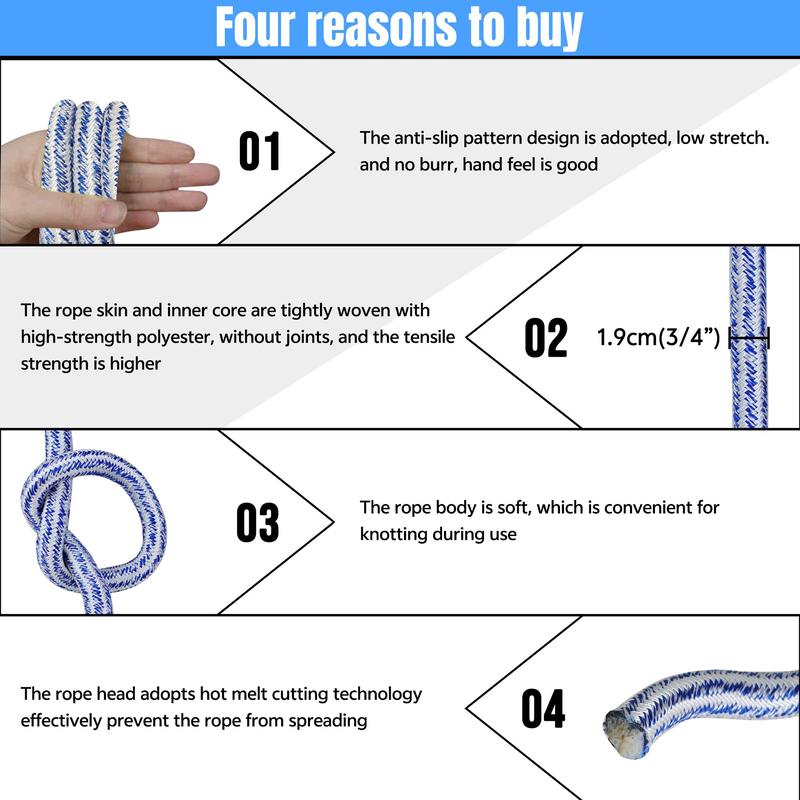 Four reasons to buy

01

The anti-slip pattern design is adopted, low stretch. and no burr, hand feel is good

The rope skin and inner core are tightly woven with high-strength polyester, without joints, and the tensile strength is higher

02

1.9cm(3/4”)

03

The rope body is soft, which is convenient for knotting during use

The rope head adopts hot melt cutting technology effectively prevent the rope from spreading

04