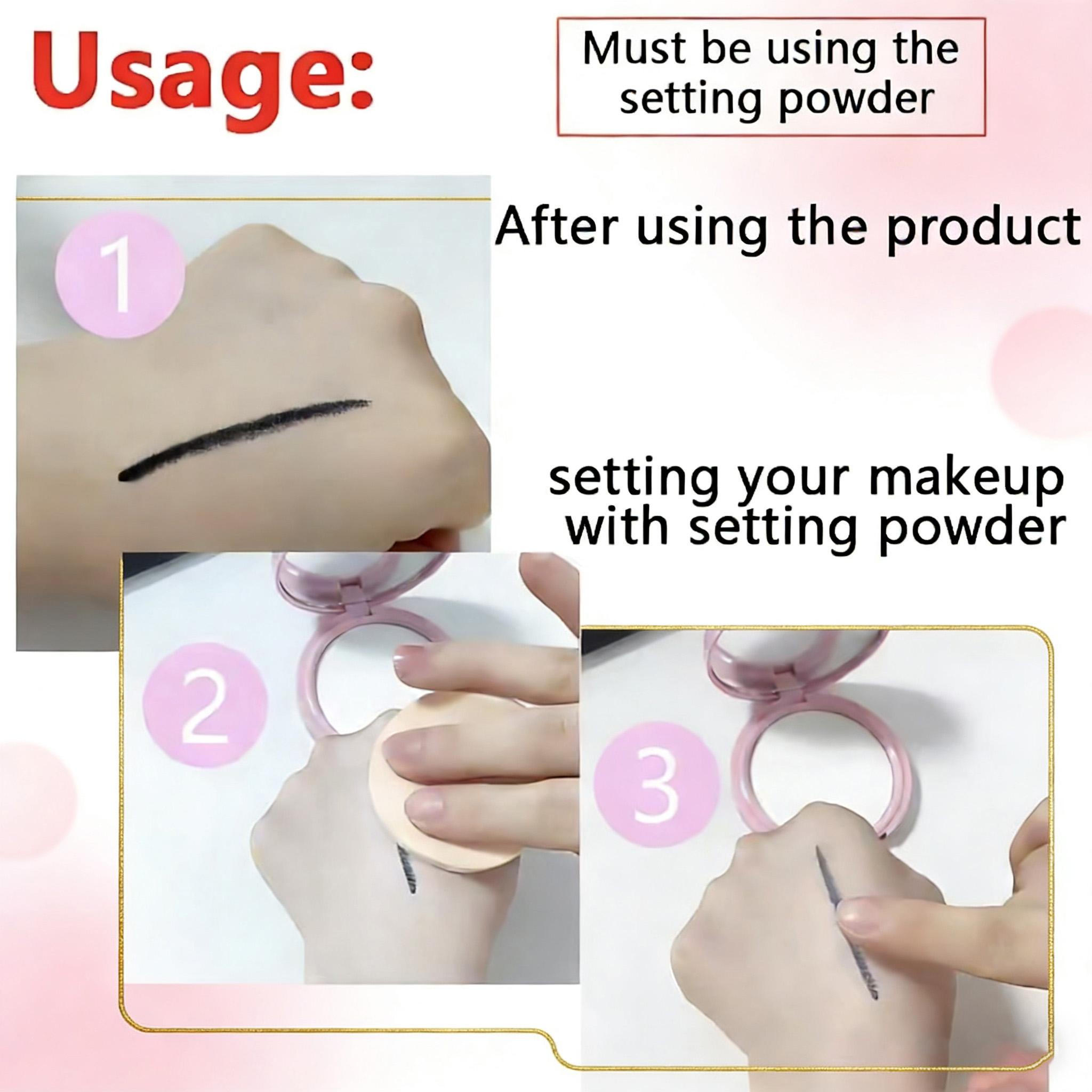 Usage:

Must be using the setting powder

1

After using the product

setting your makeup with setting powder

2

3