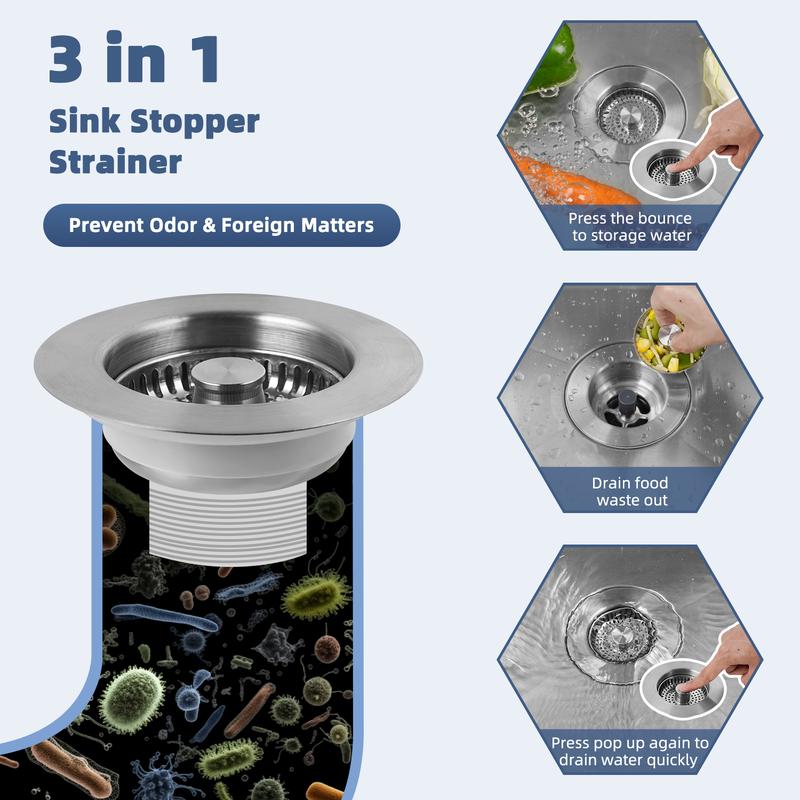 3 in 1
Sink Stopper Strainer

Prevent Odor & Foreign Matters

Press the bounce to storage water

Drain food waste out

Press pop up again to drain water quickly