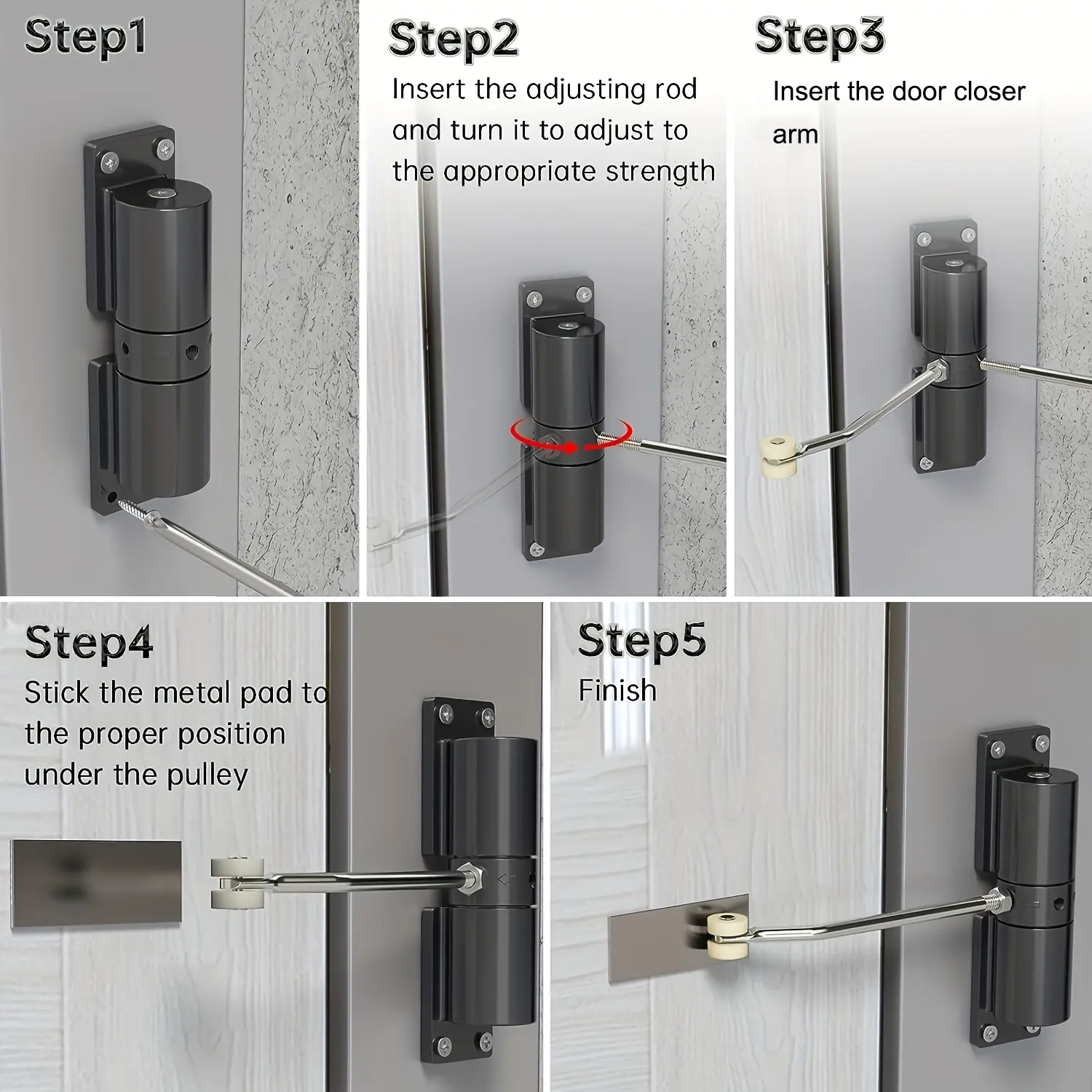 Step1

Step2
Insert the adjusting rod and turn it to adjust to the appropriate strength

Step3
Insert the door closer arm

Step4
Stick the metal pad to the proper position under the pulley

Step5
Finish