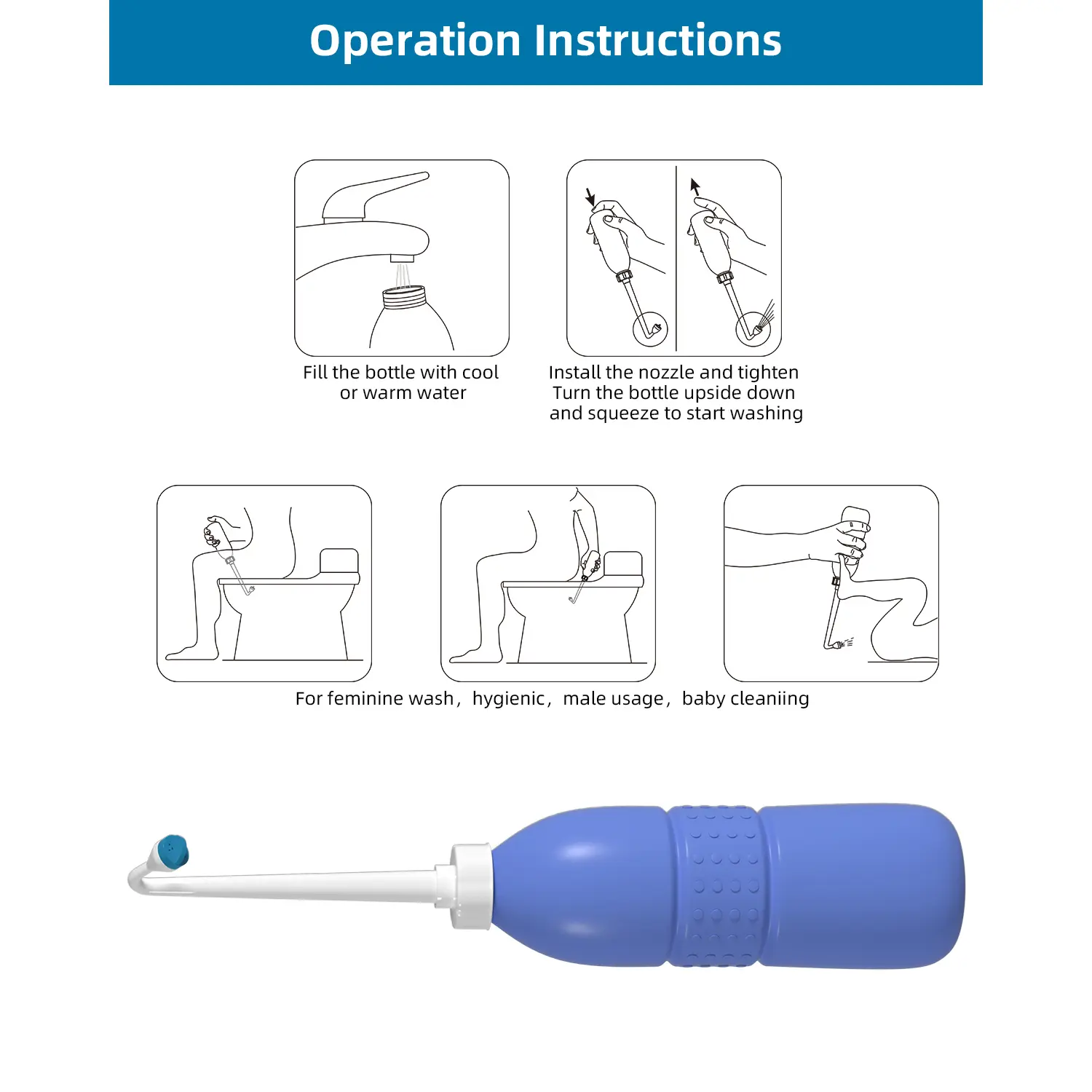 Operation Instructions

Fill the bottle with cool or warm water

Install the nozzle and tighten Turn the bottle upside down and squeeze to start washing

For feminine wash，hygienic，male usage，baby cleaniing