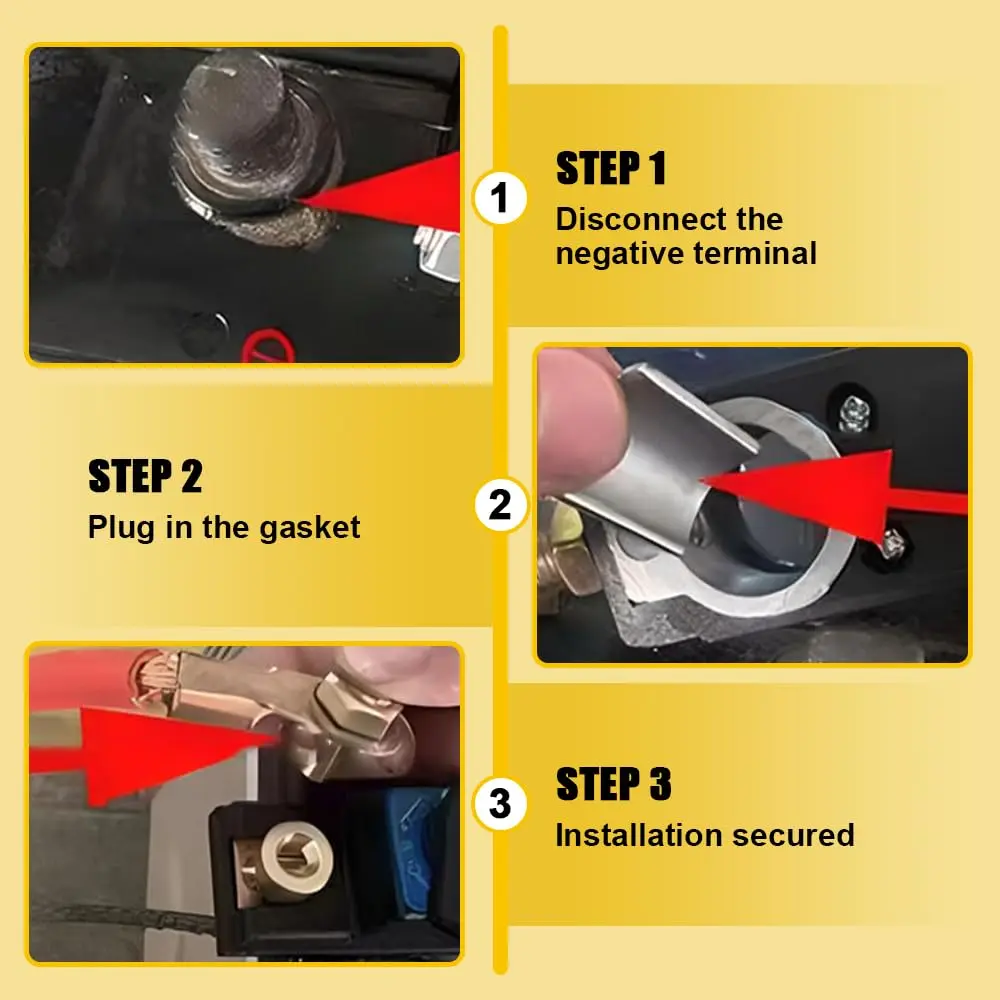 1
STEP 1
Disconnect the negative terminal

STEP 2
Plug in the gasket
2

3
STEP 3
Installation secured