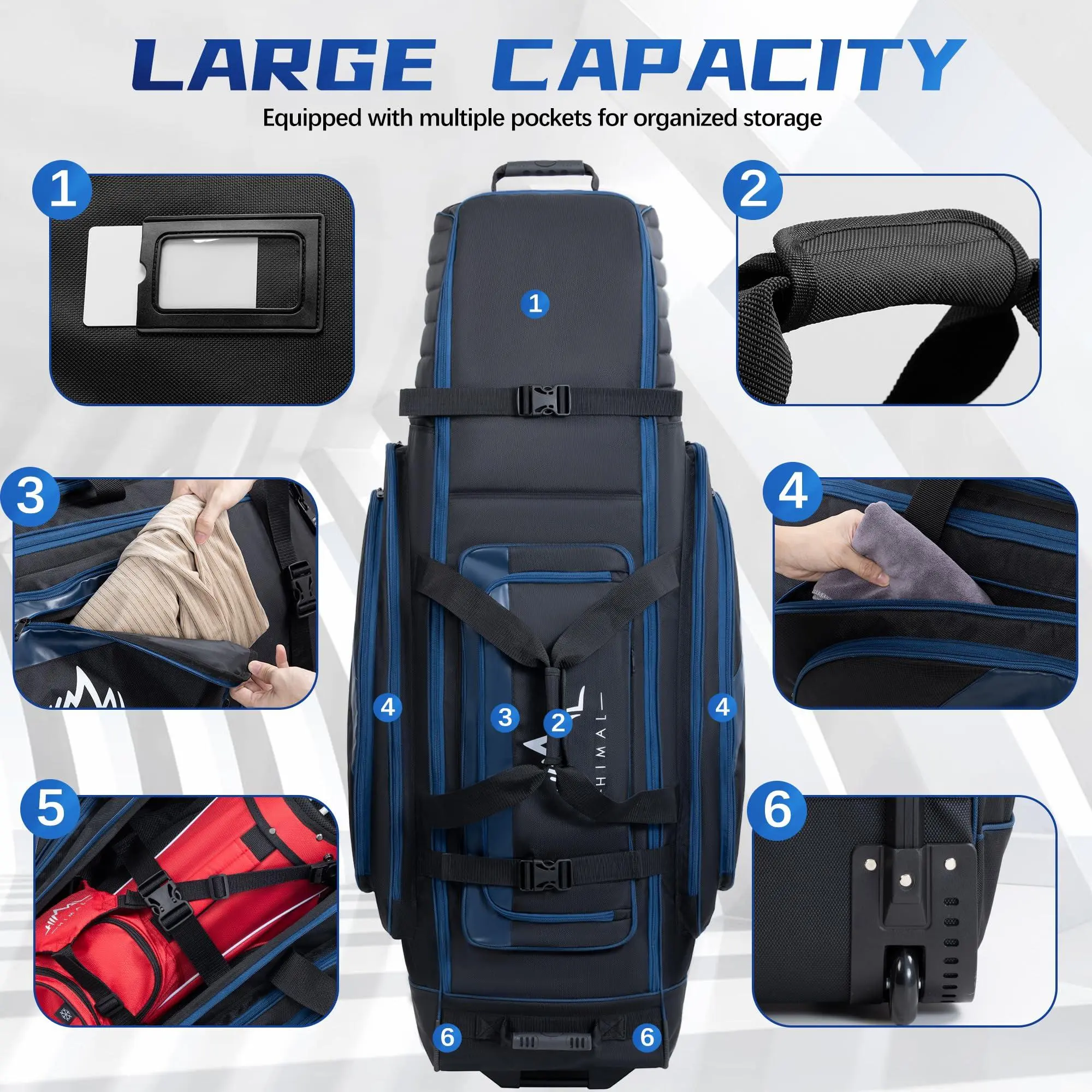 LARGE CAPACITY
Equipped with multiple pockets for organized storage

1

2

1

3

4

4

3

2

4

HIMAL

5

6

6

6