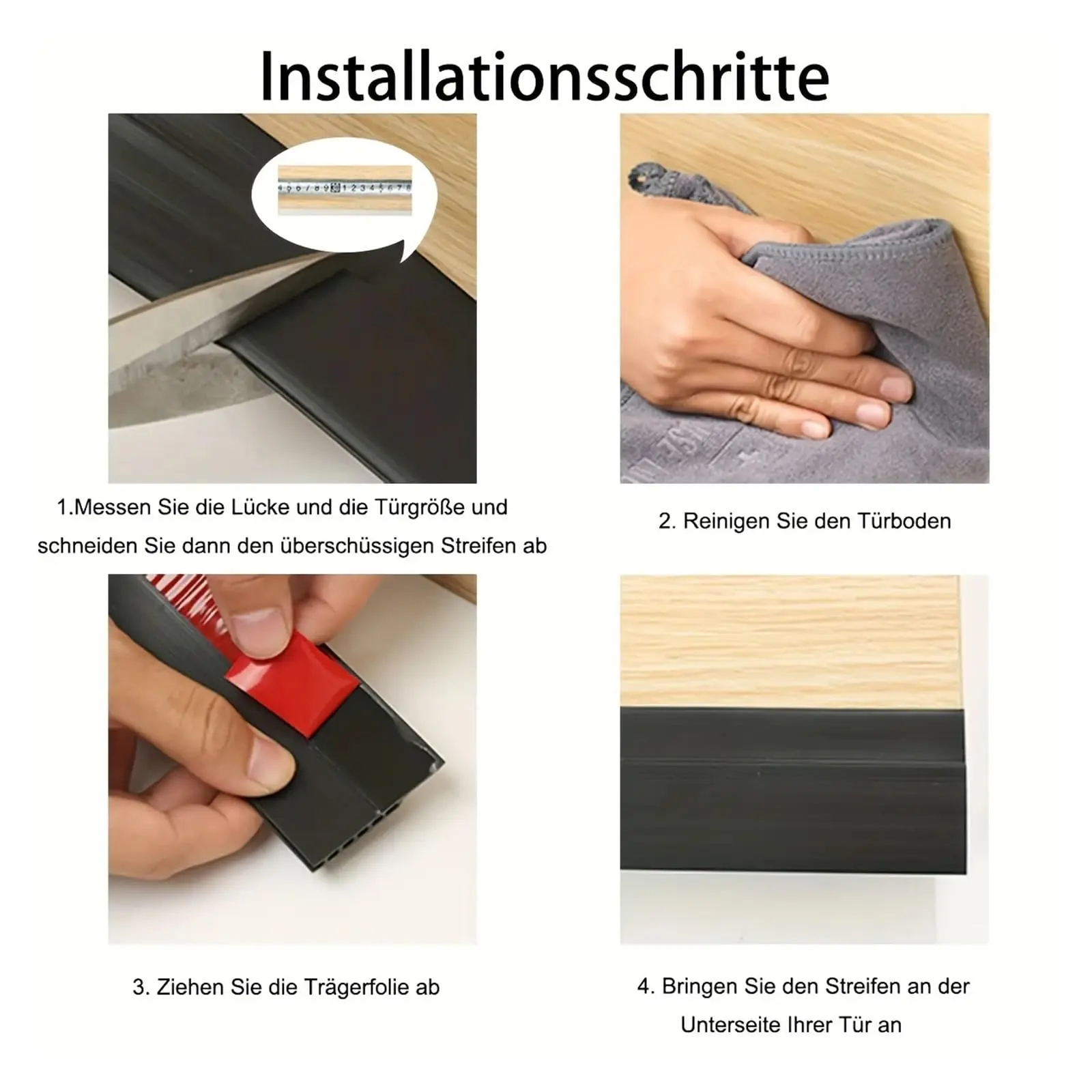 Installationsschritte

1.Messen Sie die Lücke und die Türgröße und schneiden Sie dann den überschüssigen Streifen ab

2. Reinigen Sie den Türboden

3. Ziehen Sie die Trägerfolie ab

4. Bringen Sie den Streifen an der Unterseite Ihrer Tür an