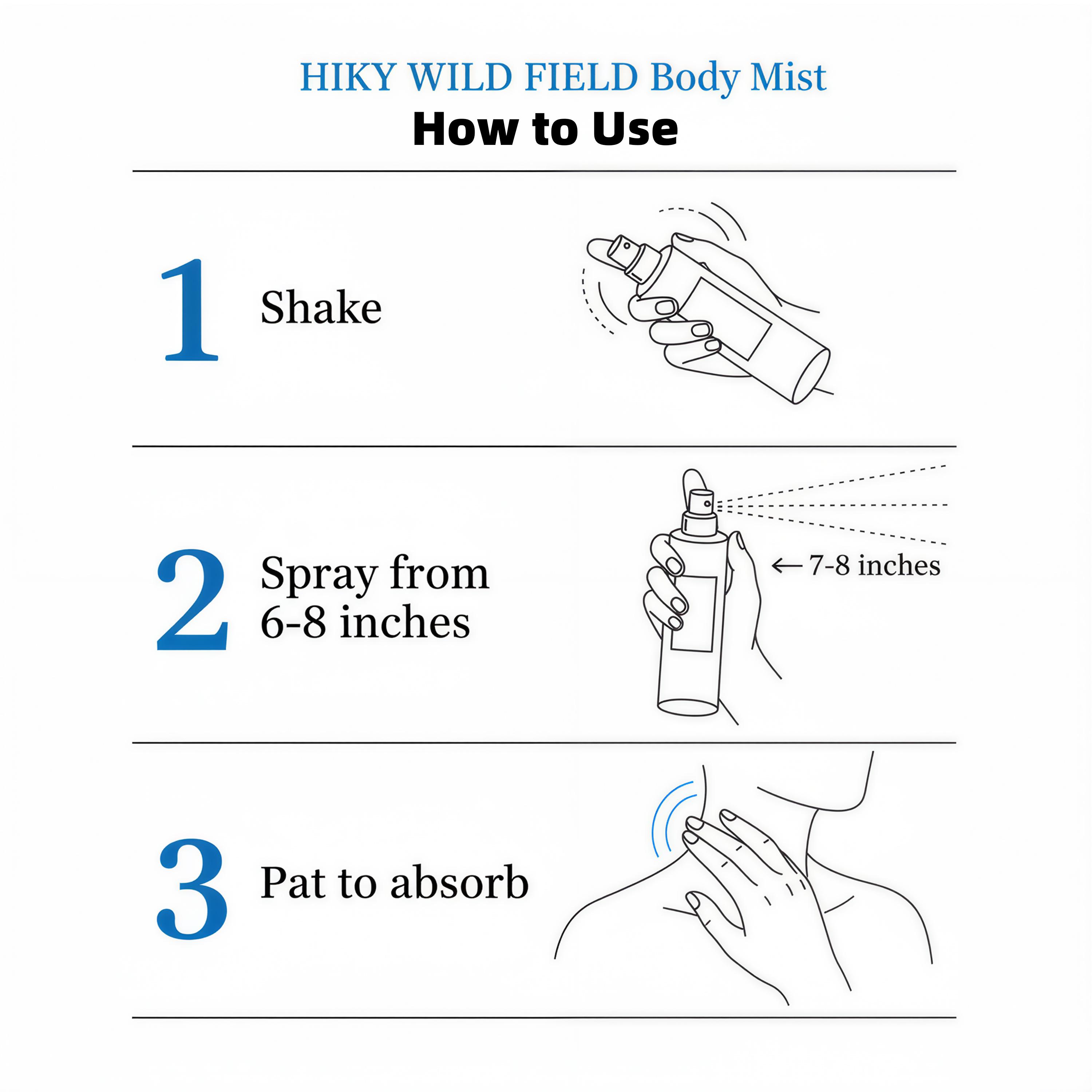 HIKY WILD FIELD Body Mist
How to Use

1 Shake

2 Spray from 6-8 inches

← 7-8 inches

3 Pat to absorb