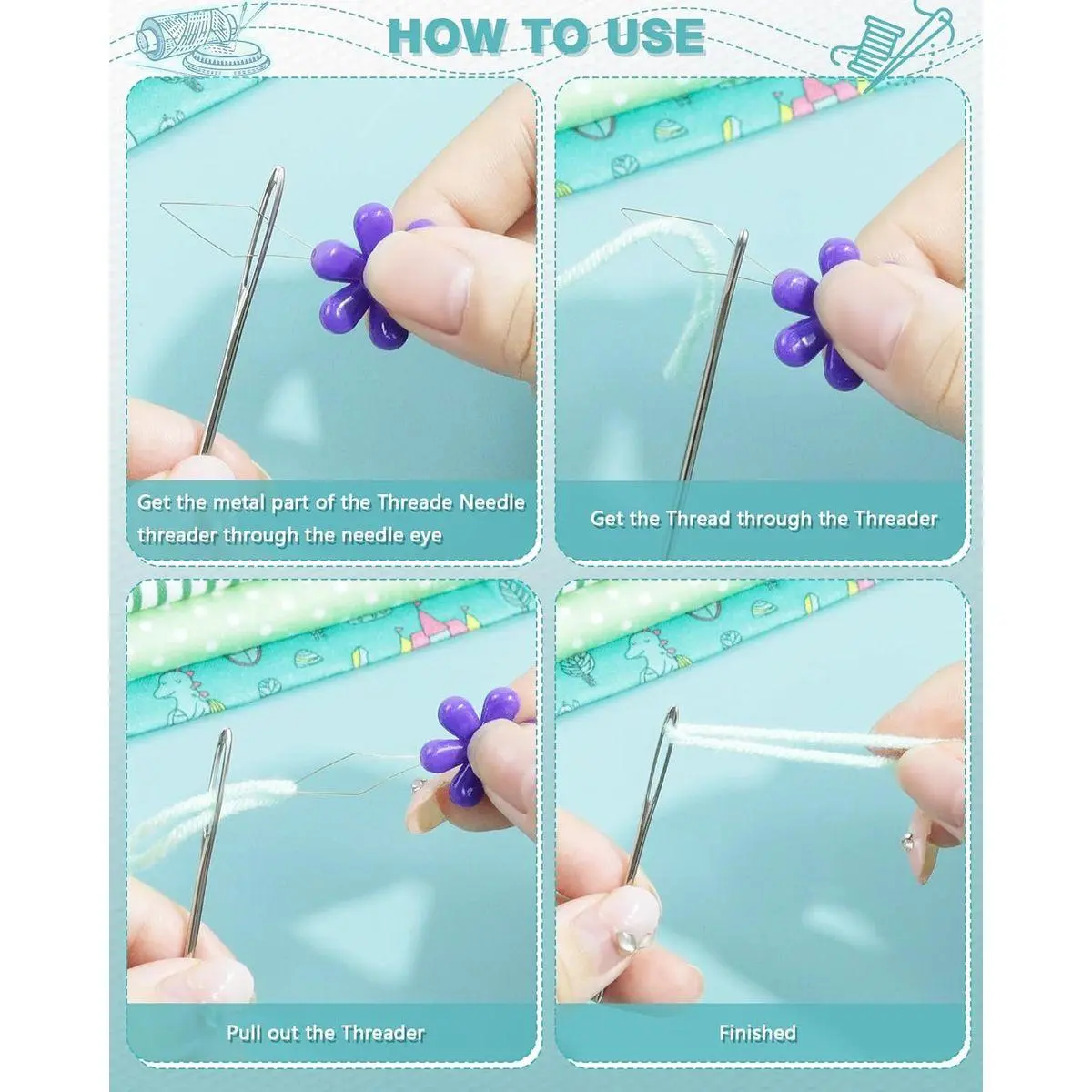 HOW TO USE

Get the metal part of the Threade Needle threader through the needle eye

Get the Thread through the Threader

Pull out the Threader

Finished