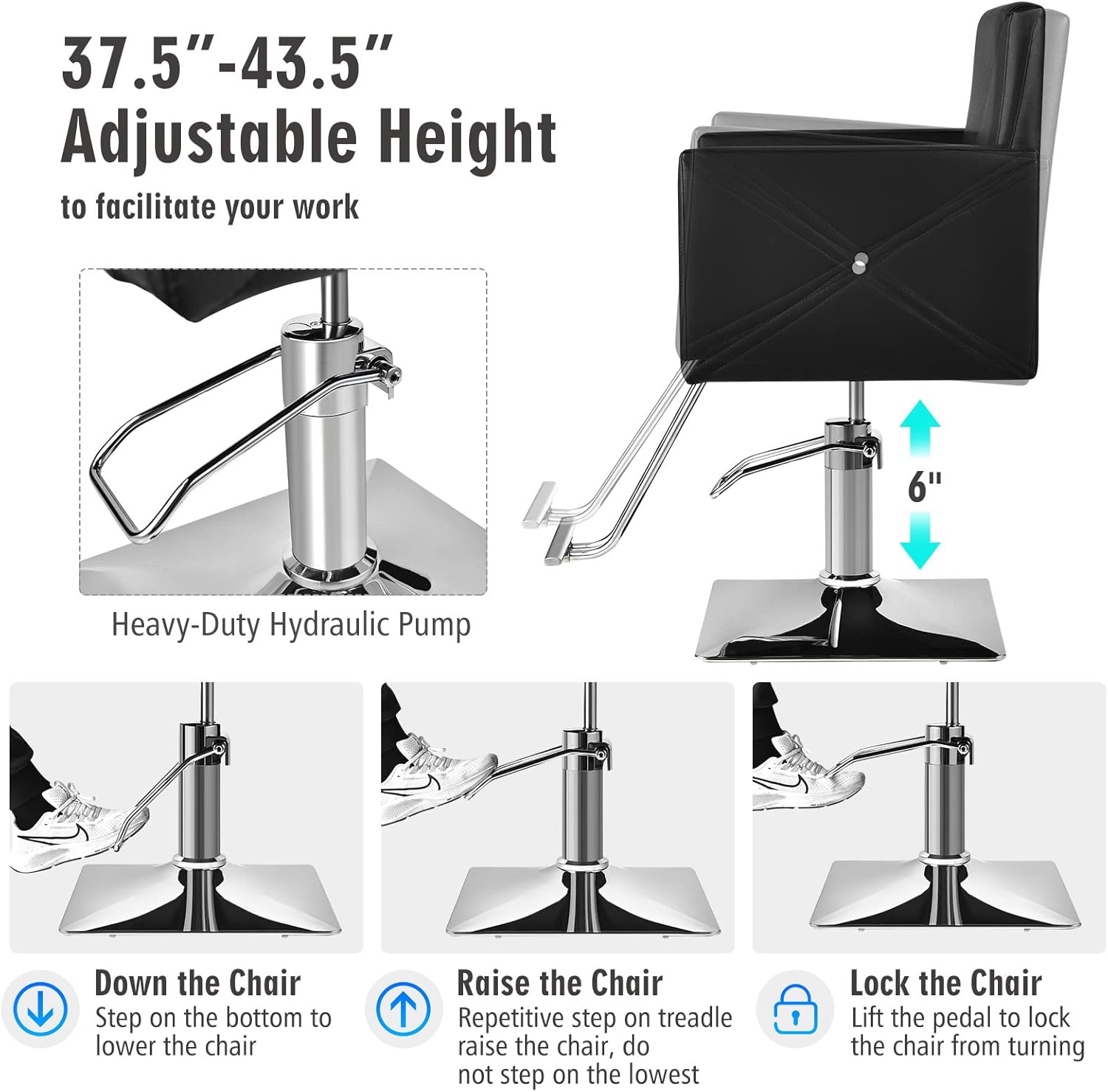 37.5"-43.5"
Adjustable Height
to facilitate your work

Heavy-Duty Hydraulic Pump

6"

Down the Chair
Step on the bottom to lower the chair

Raise the Chair
Repetitive step on treadle raise the chair, do not step on the lowest

Lock the Chair
Lift the pedal to lock the chair from turning