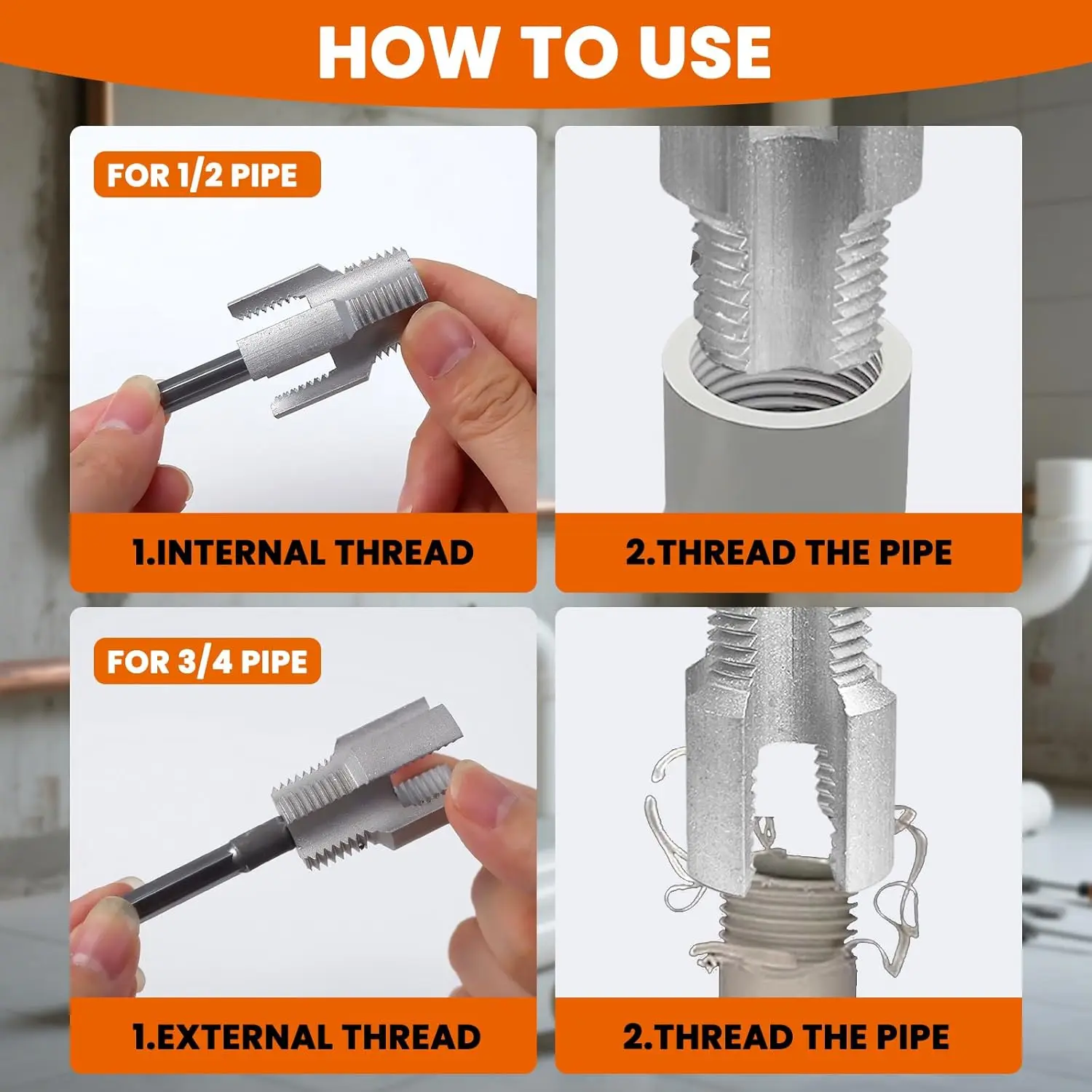 HOW TO USE

FOR 1/2 PIPE

1.INTERNAL THREAD

2.THREAD THE PIPE

FOR 3/4 PIPE

1.EXTERNAL THREAD

2.THREAD THE PIPE