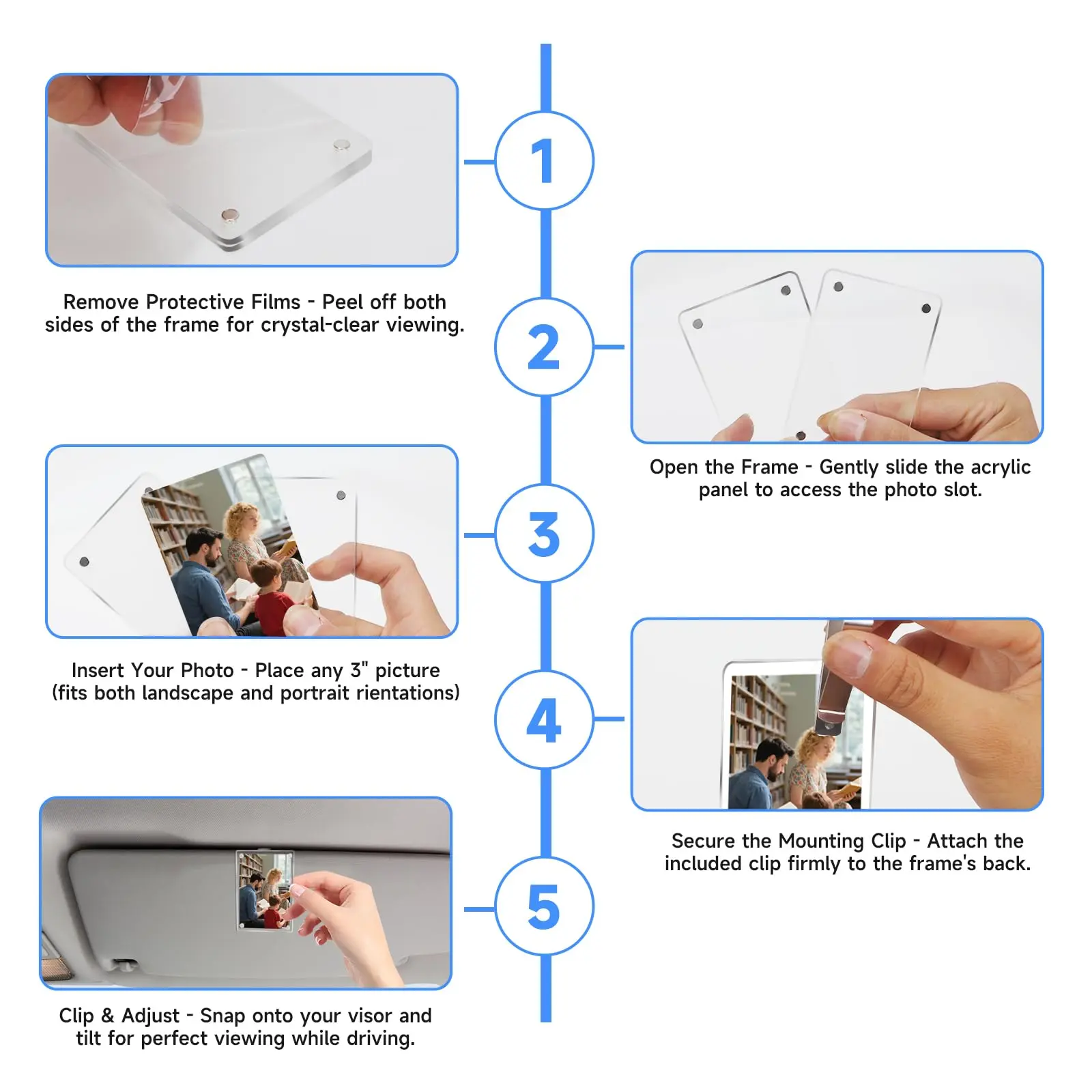 1

Remove Protective Films - Peel off both sides of the frame for crystal-clear viewing.

2

Open the Frame - Gently slide the acrylic panel to access the photo slot.

3

Insert Your Photo - Place any 3" picture (fits both landscape and portrait rientations)

4

Secure the Mounting Clip - Attach the included clip firmly to the frame's back.

5

Clip & Adjust - Snap onto your visor and tilt for perfect viewing while driving.