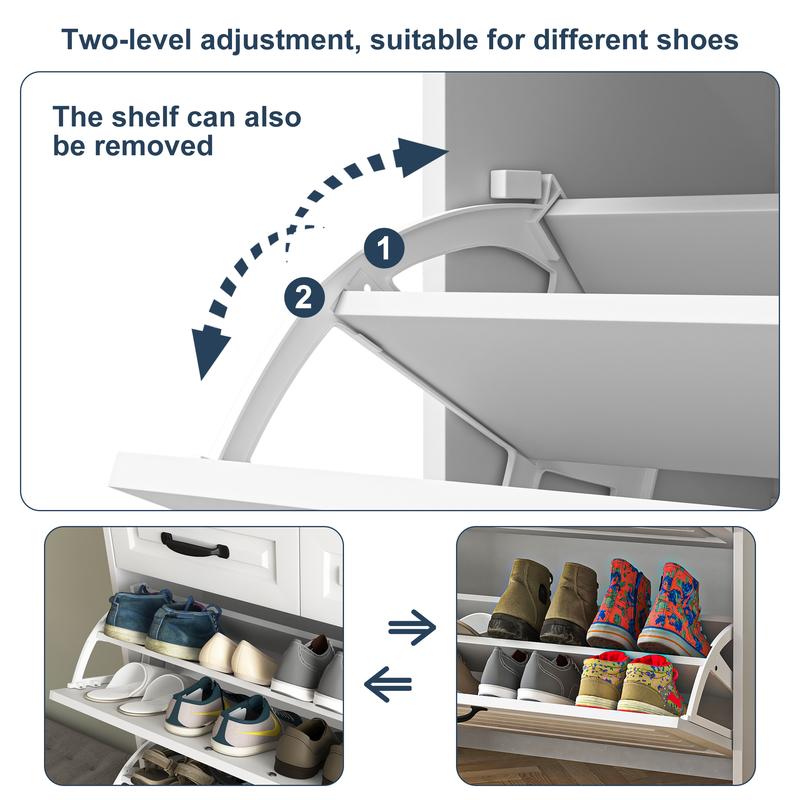 Two-level adjustment, suitable for different shoes

The shelf can also be removed

1

2