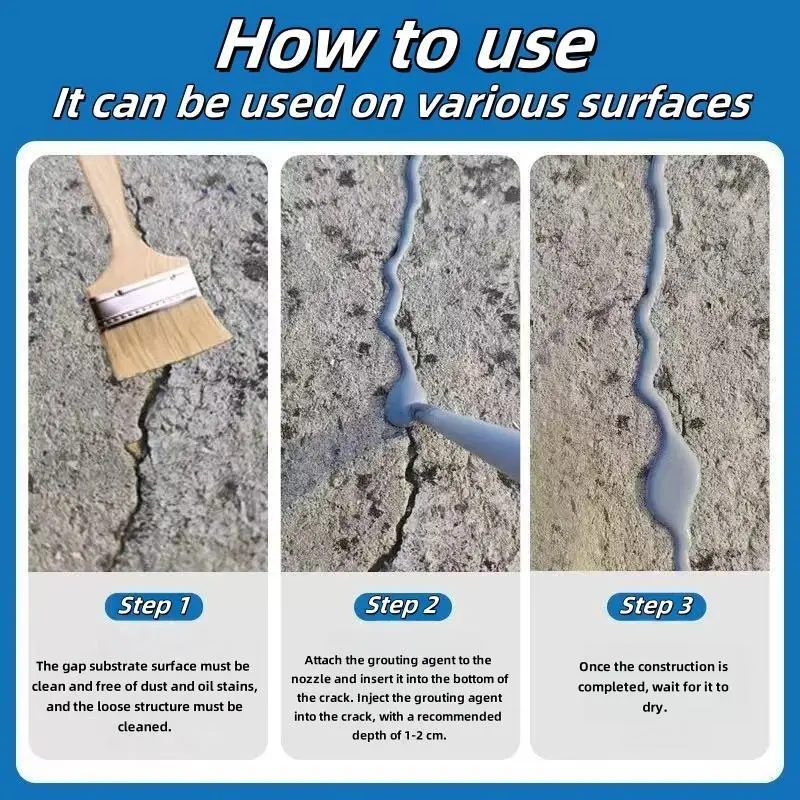 How to use
It can be used on various surfaces

Step 1

The gap substrate surface must be clean and free of dust and oil stains, and the loose structure must be cleaned.

Step 2

Attach the grouting agent to the nozzle and insert it into the bottom of the crack. Inject the grouting agent into the crack, with a recommended depth of 1-2 cm.

Step 3

Once the construction is completed, wait for it to dry.