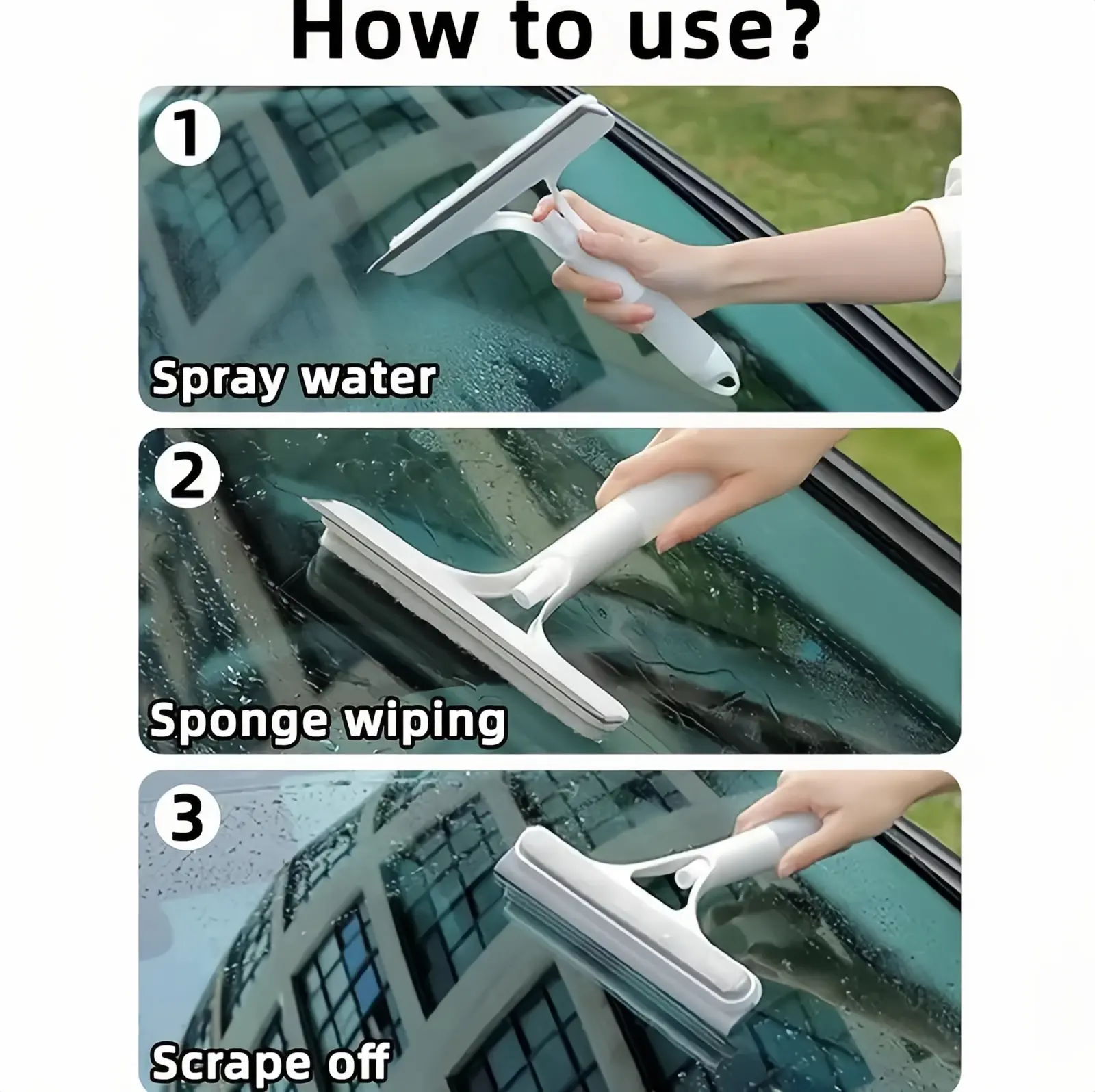 How to use?

1
Spray water

2
Sponge wiping

3
Scrape off