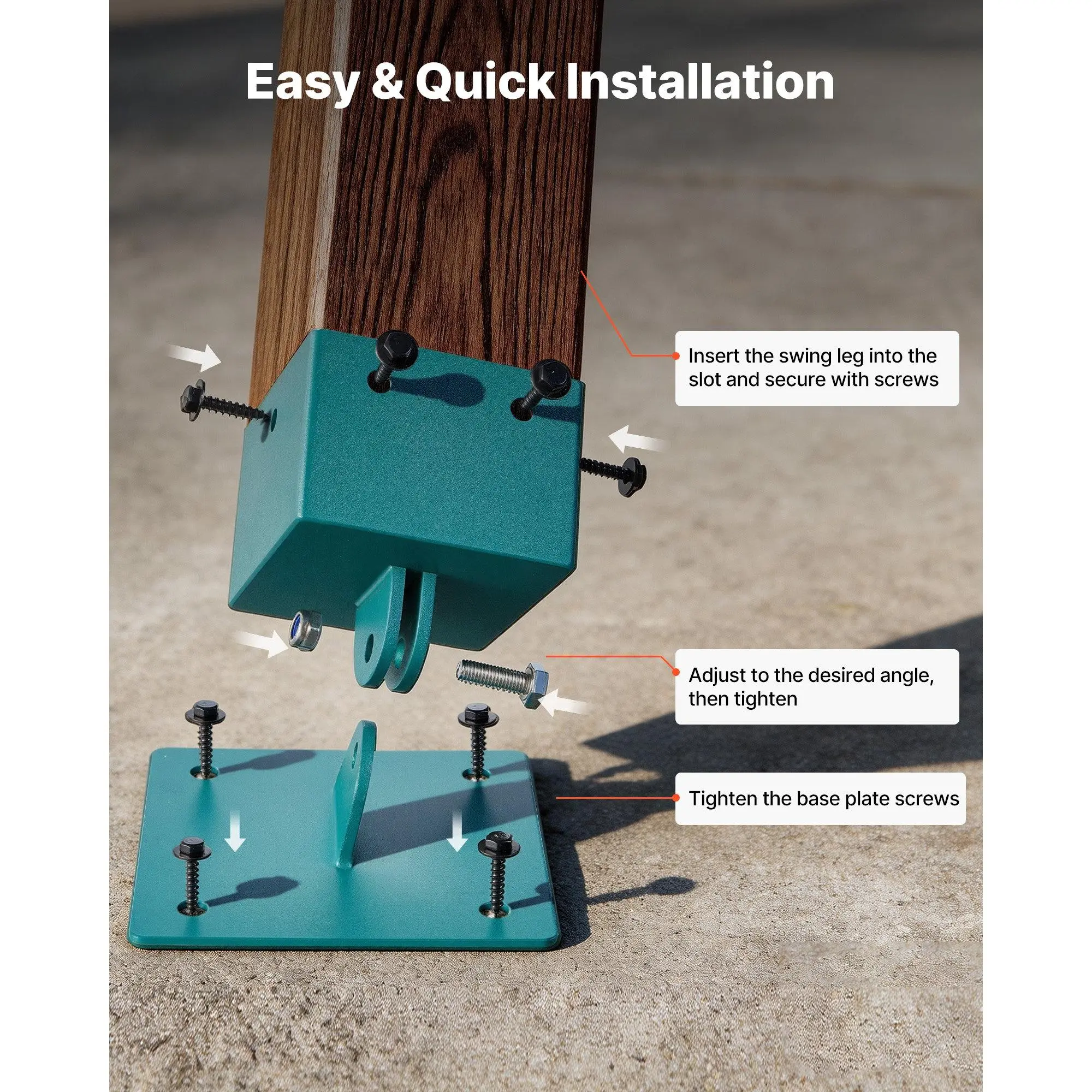 Easy & Quick Installation

Insert the swing leg into the slot and secure with screws

Adjust to the desired angle, then tighten

Tighten the base plate screws