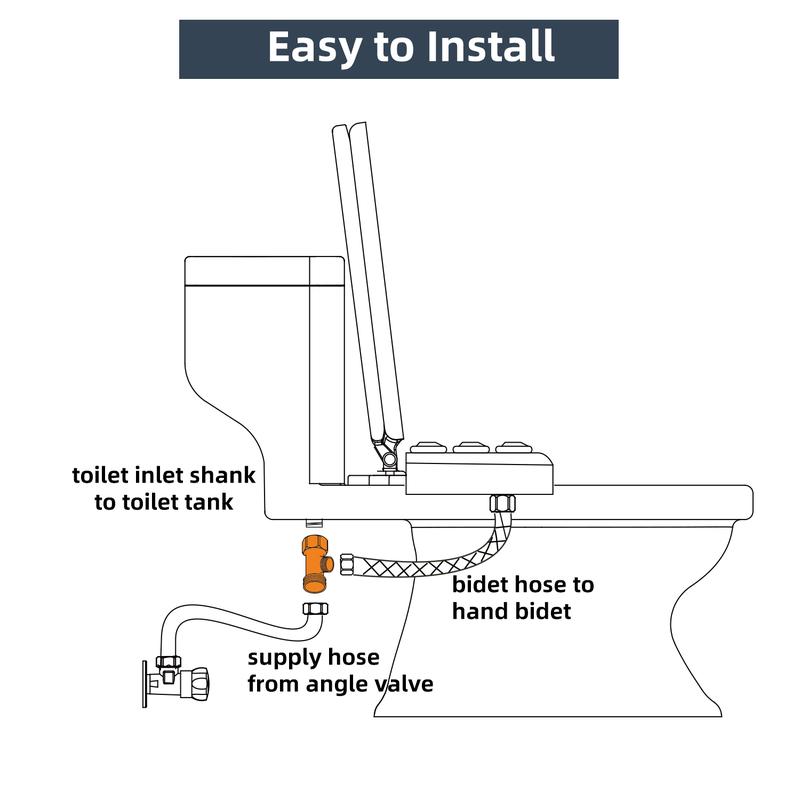 Easy to Install

toilet inlet shank to toilet tank

bidet hose to hand bidet

supply hose from angle valve