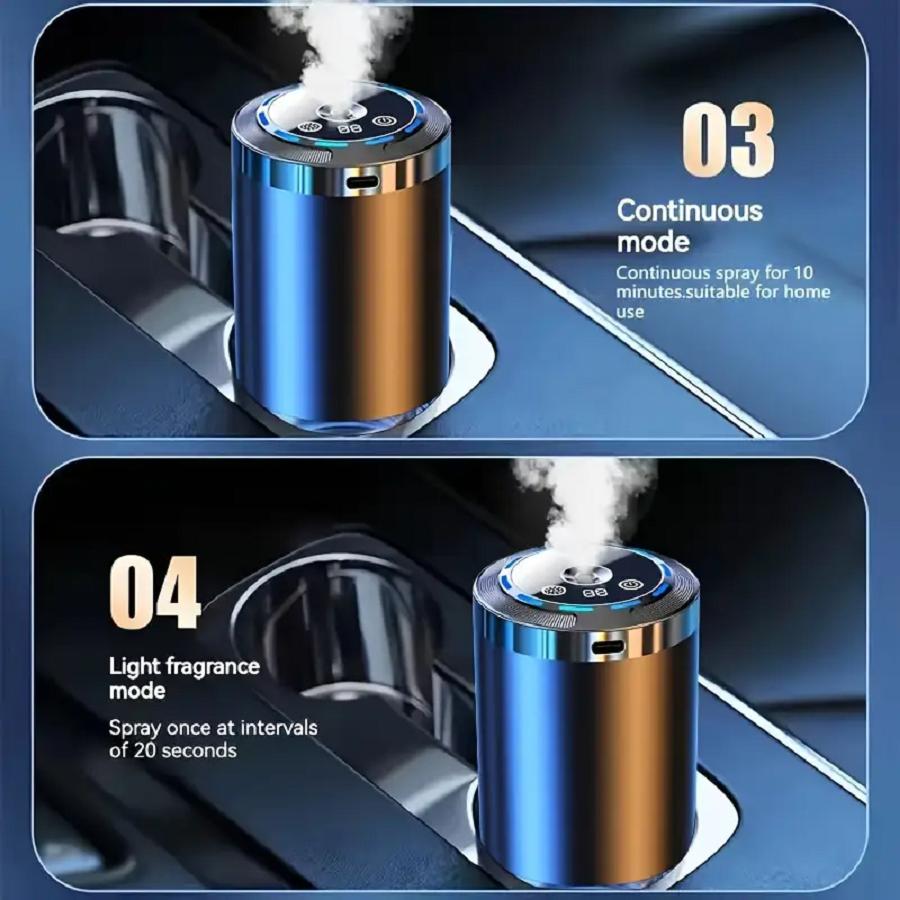 03

Continuous mode

Continuous spray for 10 minutes.suitable for home use

04

Light fragrance mode

Spray once at intervals of 20 seconds