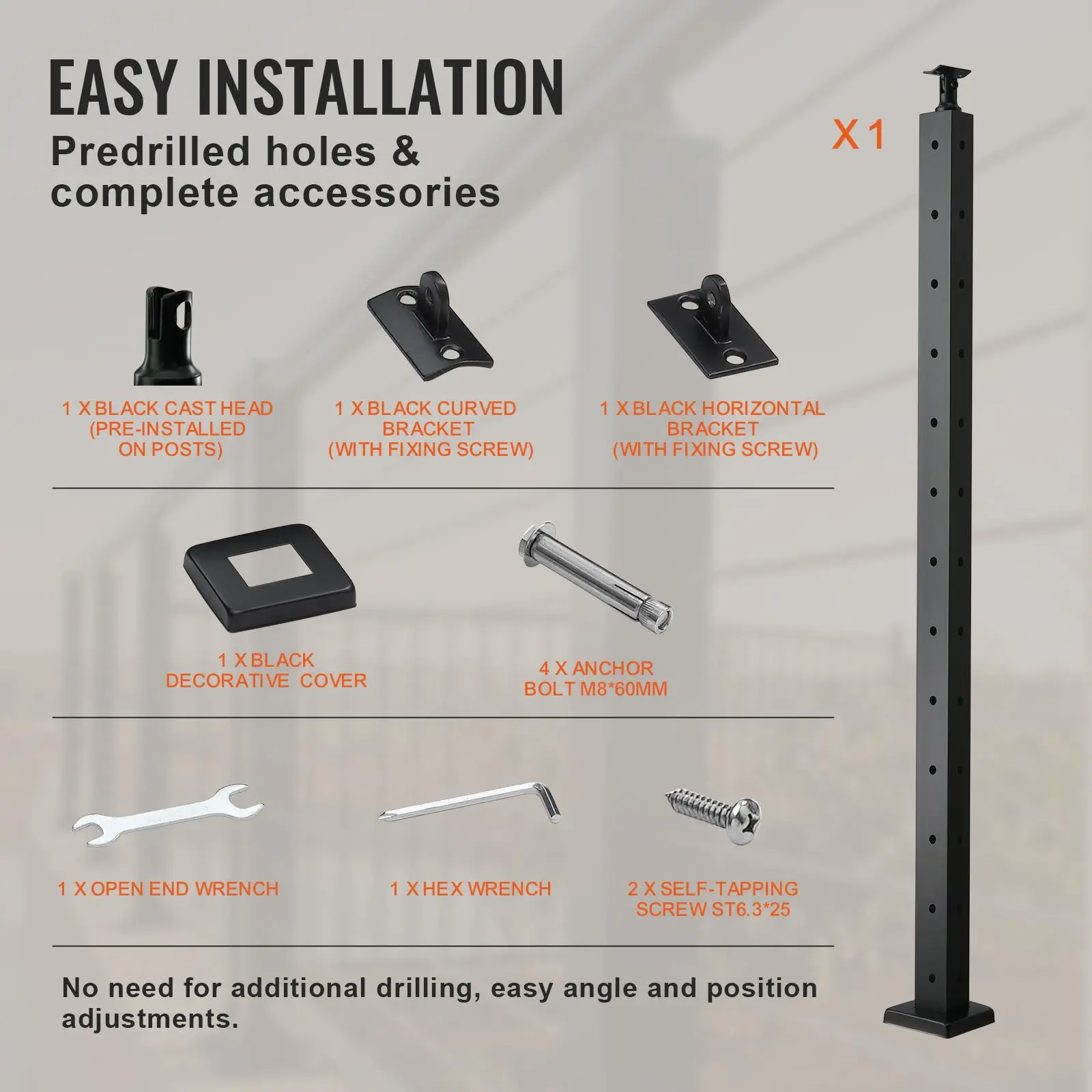 EASY INSTALLATION

Predrilled holes & complete accessories

X1

1 X BLACK CAST HEAD (PRE-INSTALLED ON POSTS)

1 X BLACK CURVED BRACKET (WITH FIXING SCREW)

1 X BLACK HORIZONTAL BRACKET (WITH FIXING SCREW)

1 X BLACK DECORATIVE COVER

4 X ANCHOR BOLT M8*60MM

1 X OPEN END WRENCH

1 X HEX WRENCH

2 X SELF-TAPPING SCREW ST6.3*25

No need for additional drilling, easy angle and position adjustments.