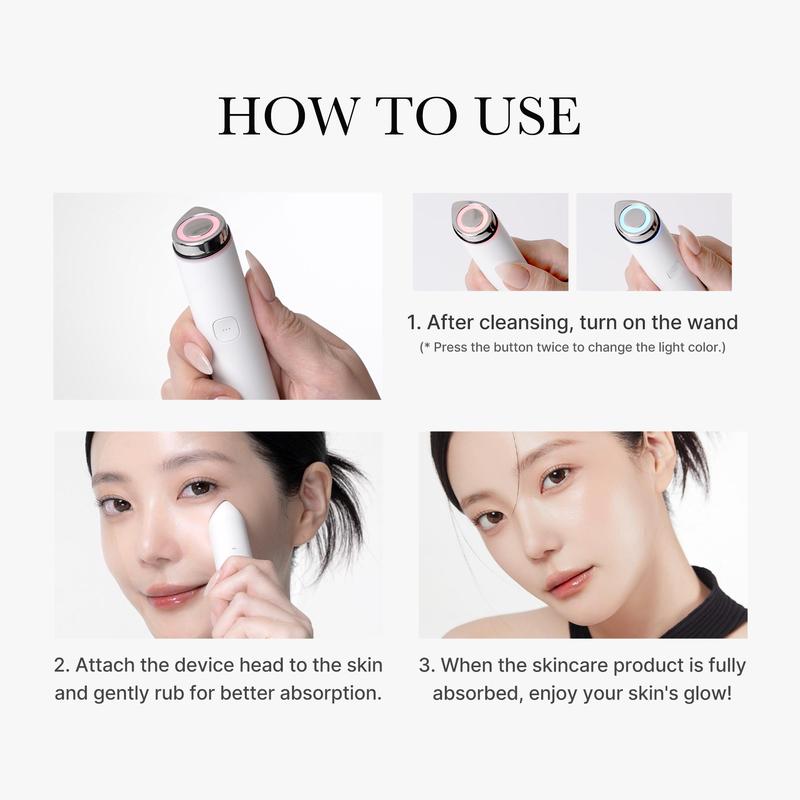 HOW TO USE

1. After cleansing, turn on the wand
(* Press the button twice to change the light color.)

2. Attach the device head to the skin and gently rub for better absorption.

3. When the skincare product is fully absorbed, enjoy your skin's glow!