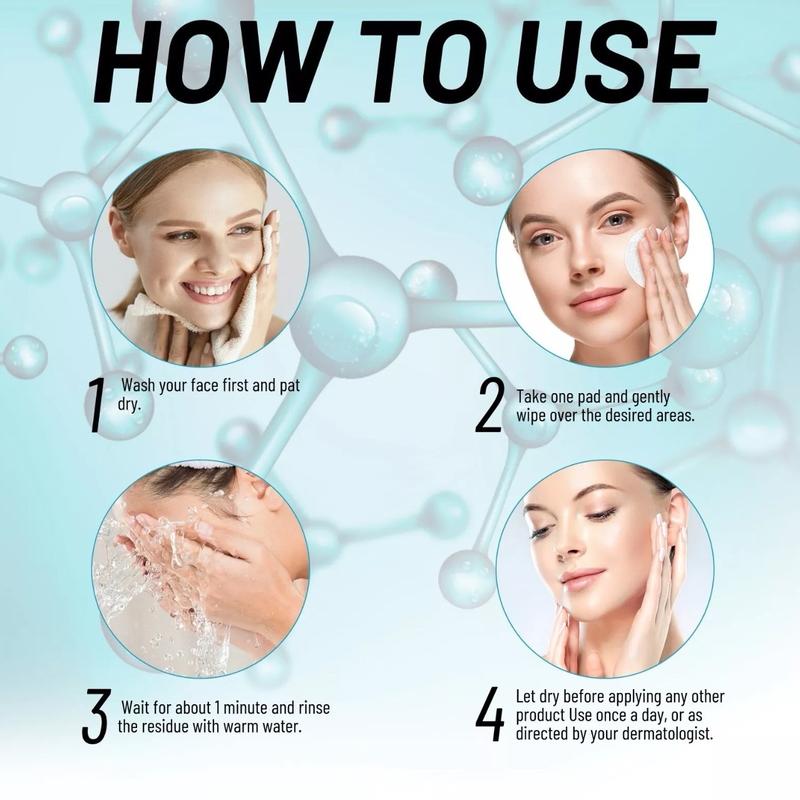 HOW TO USE

1 Wash your face first and pat dry.

2 Take one pad and gently wipe over the desired areas.

3 Wait for about 1 minute and rinse the residue with warm water.

4 Let dry before applying any other product Use once a day, or as directed by your dermatologist.