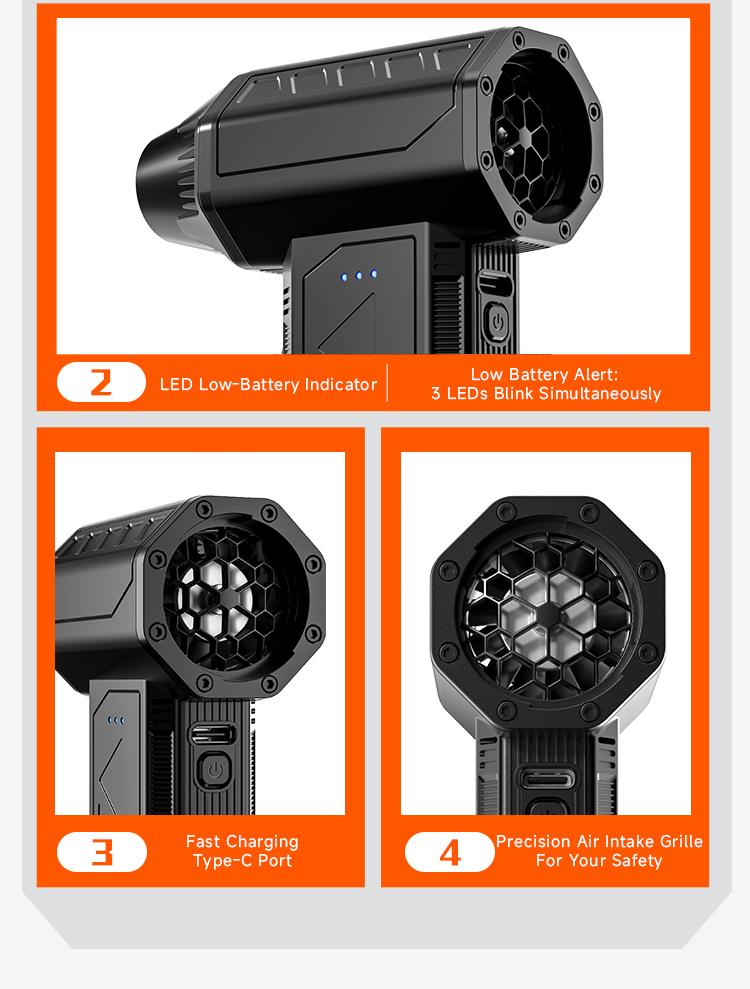 2 LED Low-Battery Indicator

Low Battery Alert:
3 LEDs Blink Simultaneously

3 Fast Charging
Type-C Port

4 Precision Air Intake Grille
For Your Safety