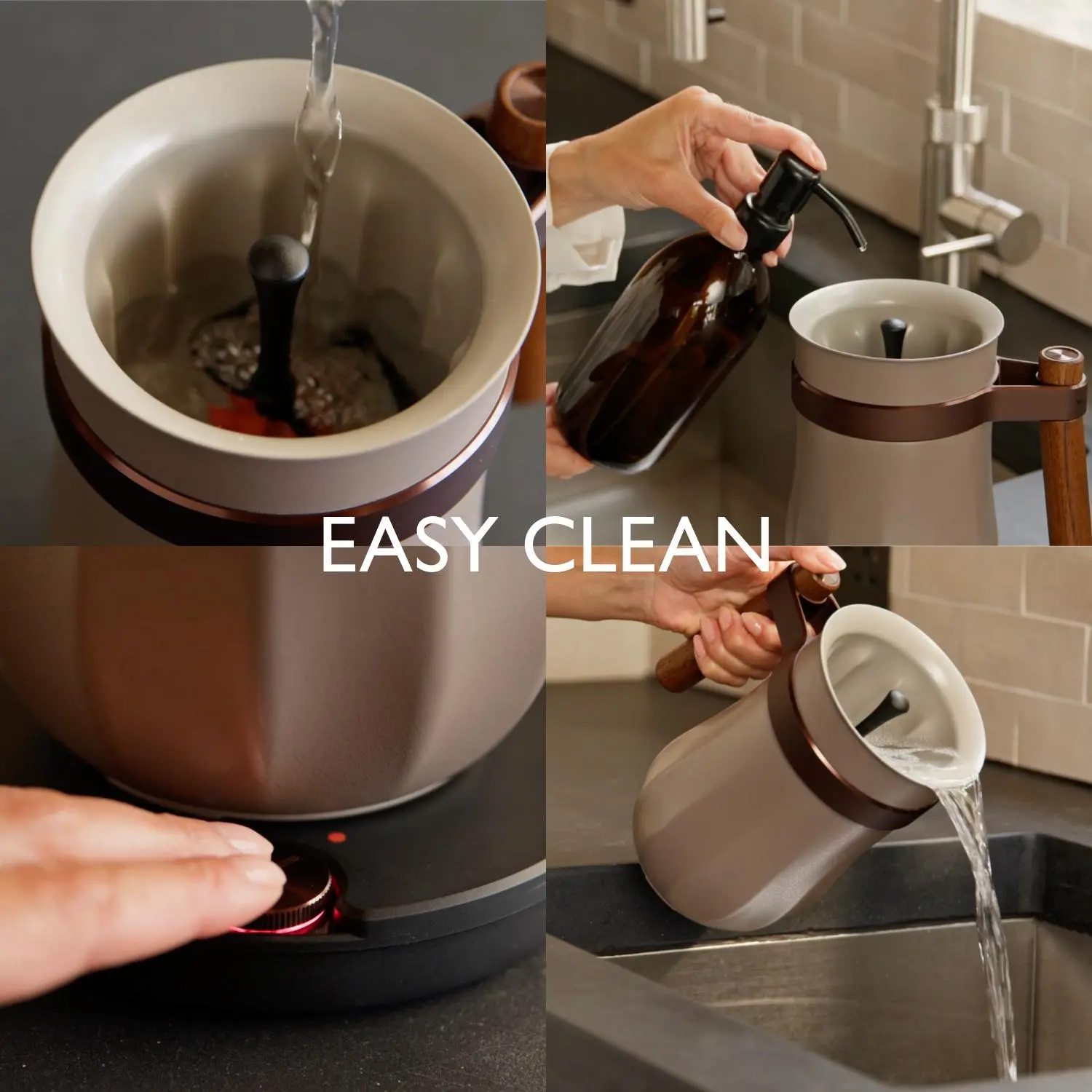 EASY CLEAN