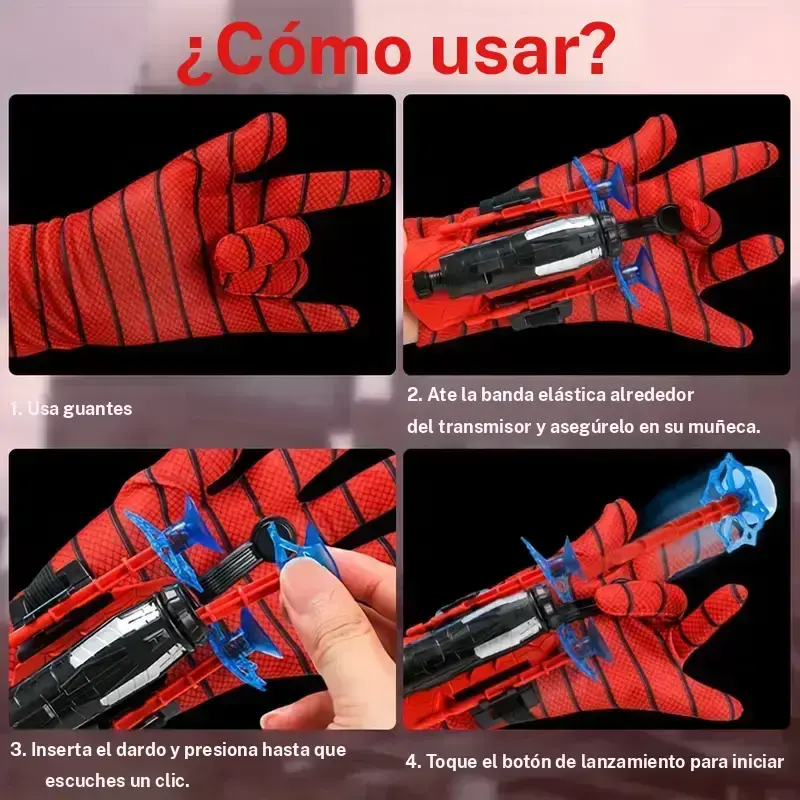 ¿Cómo usar?

1. Usa guantes

2. Ate la banda elástica alrededor del transmisor y asegúrelo en su muñeca.

3. Inserta el dardo y presiona hasta que escuches un clic.

4. Toque el botón de lanzamiento para iniciar