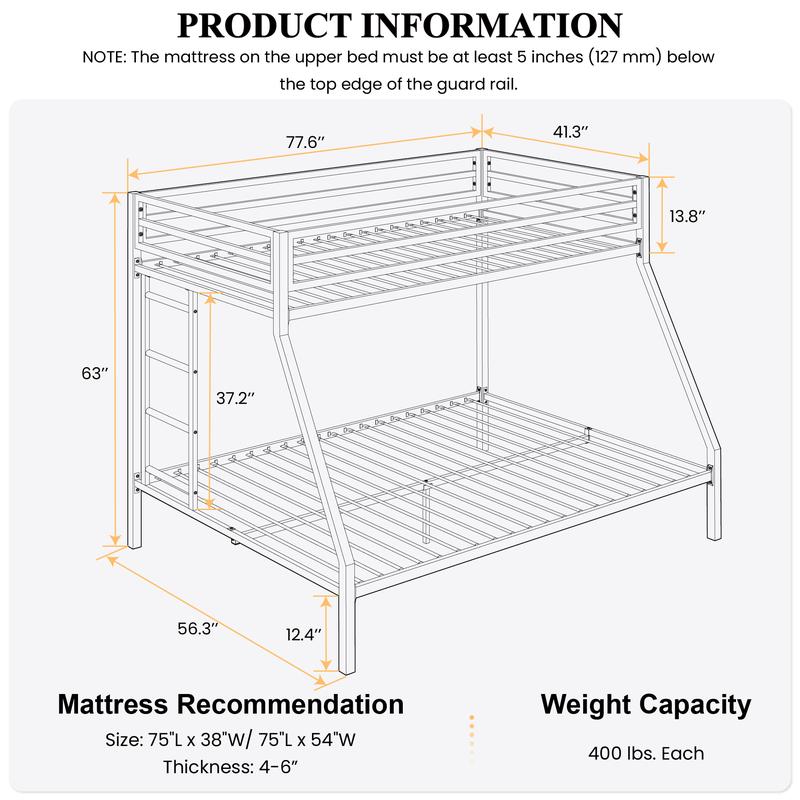 PRODUCT INFORMATION

NOTE: The mattress on the upper bed must be at least 5 inches (127 mm) below the top edge of the guard rail.

77.6″
41.3″
13.8″
63″
37.2″
56.3″
12.4″

Mattress Recommendation

Size: 75"L x 38"W/ 75"L x 54"W

Thickness: 4-6″

Weight Capacity

400 lbs. Each