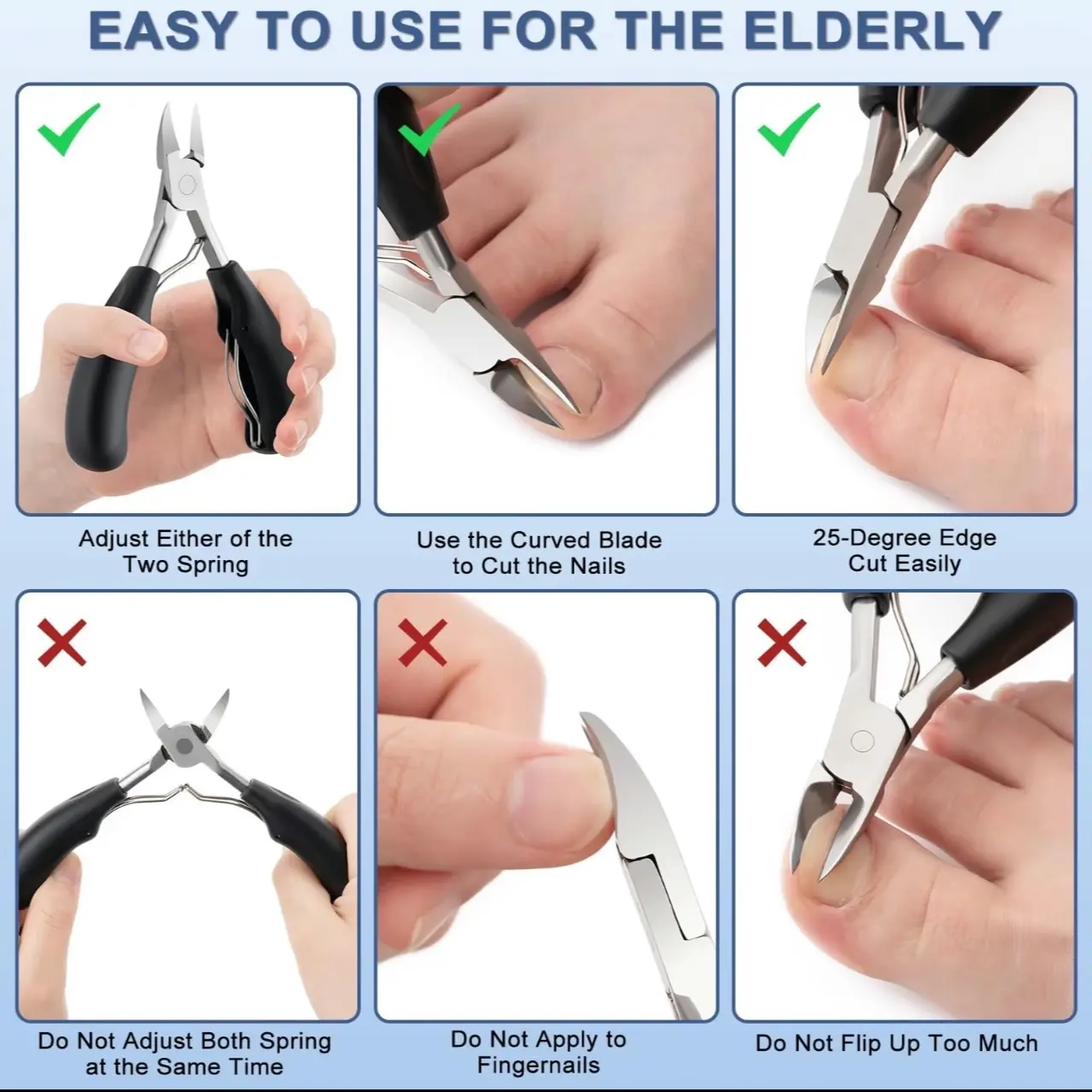 EASY TO USE FOR THE ELDERLY

Adjust Either of the Two Spring

Use the Curved Blade to Cut the Nails

25-Degree Edge Cut Easily

Do Not Adjust Both Spring at the Same Time

Do Not Apply to Fingernails

Do Not Flip Up Too Much