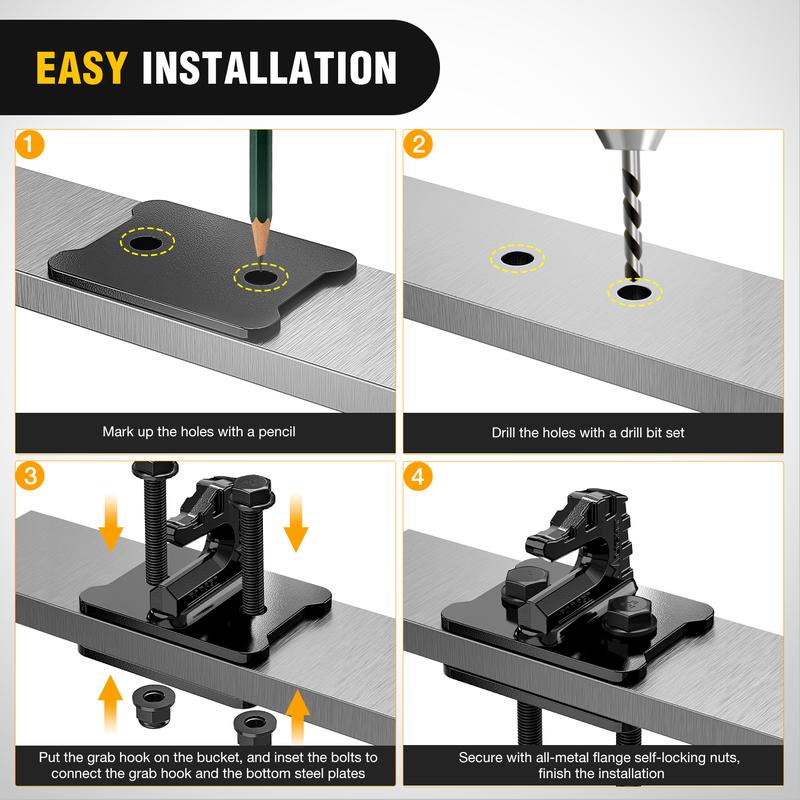 EASY INSTALLATION

1

Mark up the holes with a pencil

2

Drill the holes with a drill bit set

3

Put the grab hook on the bucket, and inset the bolts to connect the grab hook and the bottom steel plates

4

Secure with all-metal flange self-locking nuts, finish the installation