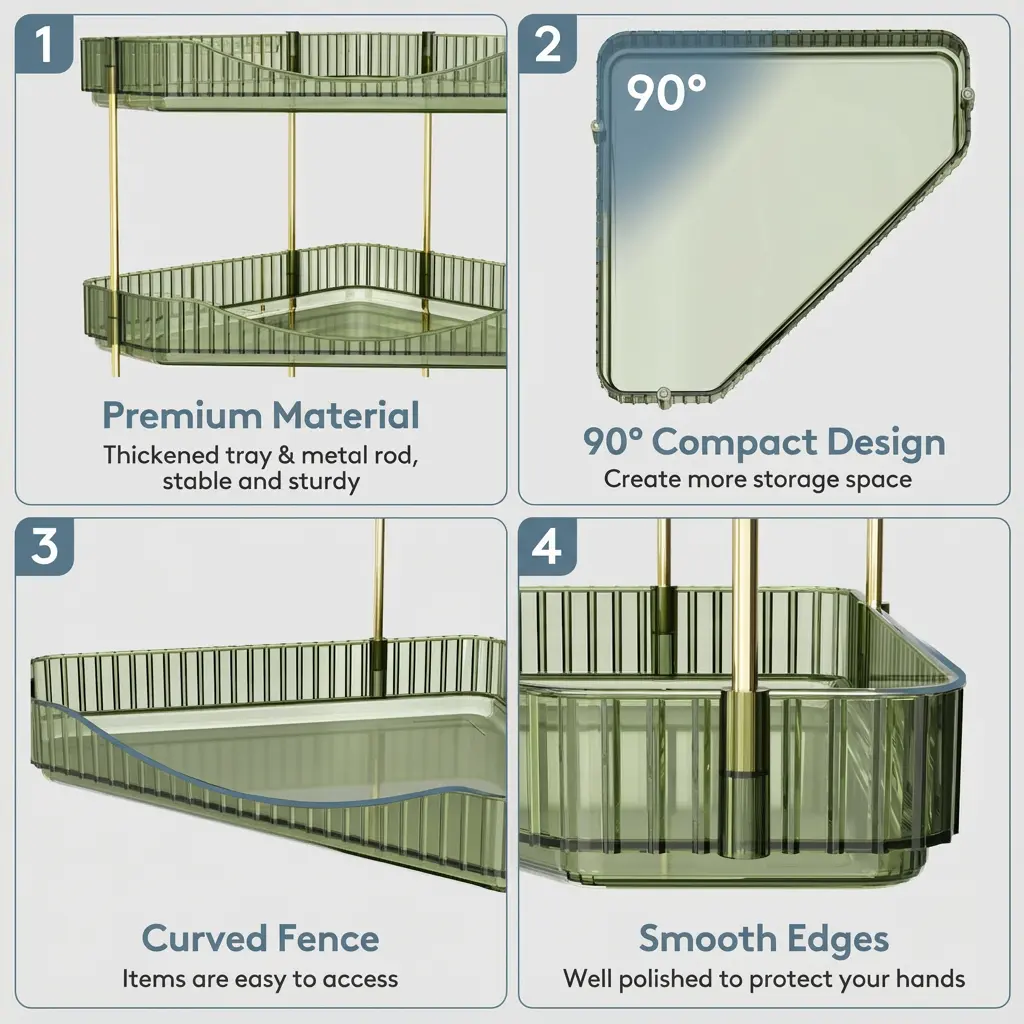 1

Premium Material
Thickened tray & metal rod, stable and sturdy

2

90°

90° Compact Design
Create more storage space

3

Curved Fence
Items are easy to access

4

Smooth Edges
Well polished to protect your hands