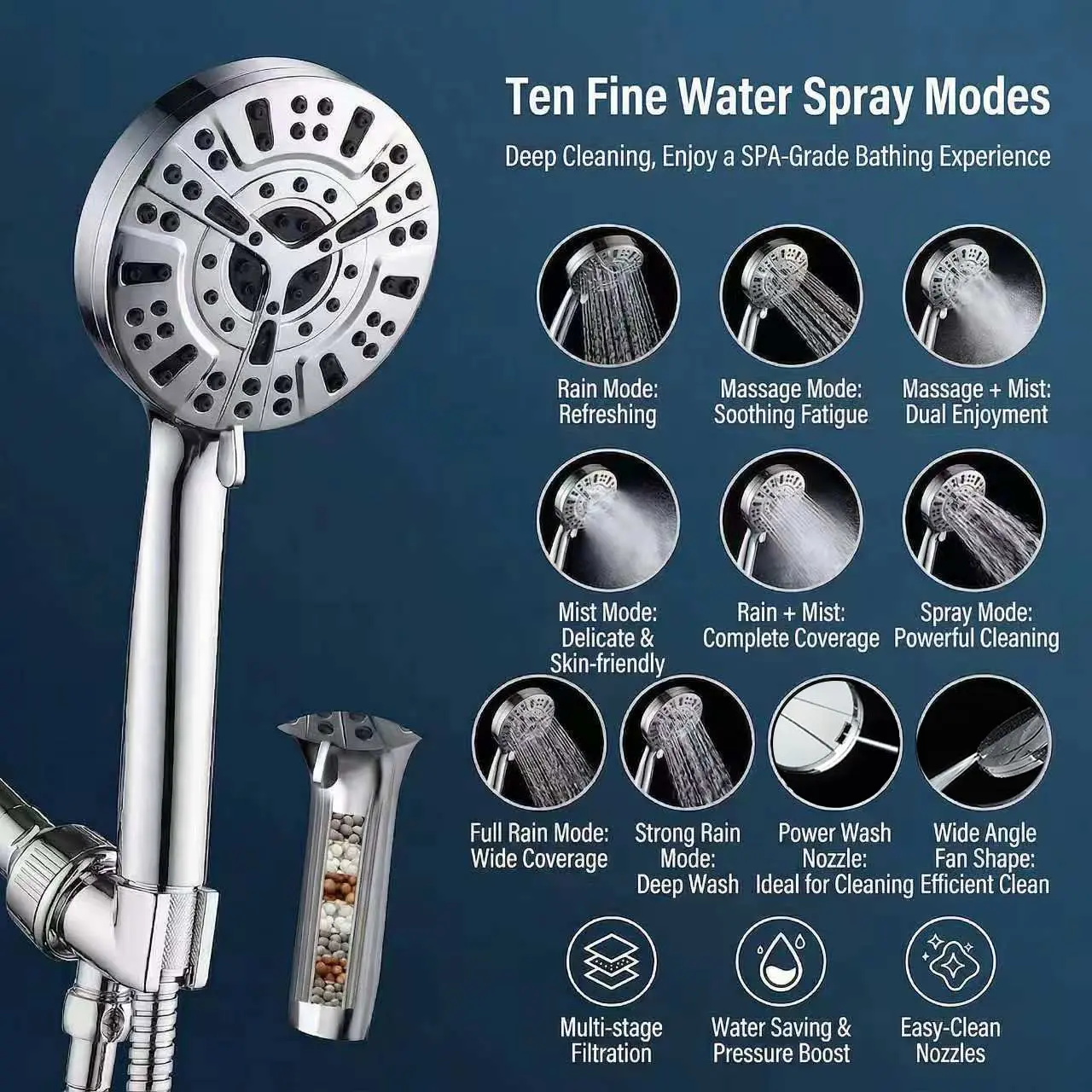 Ten Fine Water Spray Modes

Deep Cleaning, Enjoy a SPA-Grade Bathing Experience

Rain Mode: Refreshing

Massage Mode: Soothing Fatigue

Massage + Mist: Dual Enjoyment

Mist Mode: Delicate & Skin-friendly

Rain + Mist: Complete Coverage

Spray Mode: Powerful Cleaning

Full Rain Mode: Wide Coverage

Strong Rain Mode: Deep Wash

Power Wash Nozzle: Ideal for Cleaning

Wide Angle Fan Shape: Efficient Clean

Multi-stage Filtration

Water Saving & Pressure Boost

Easy-Clean Nozzles