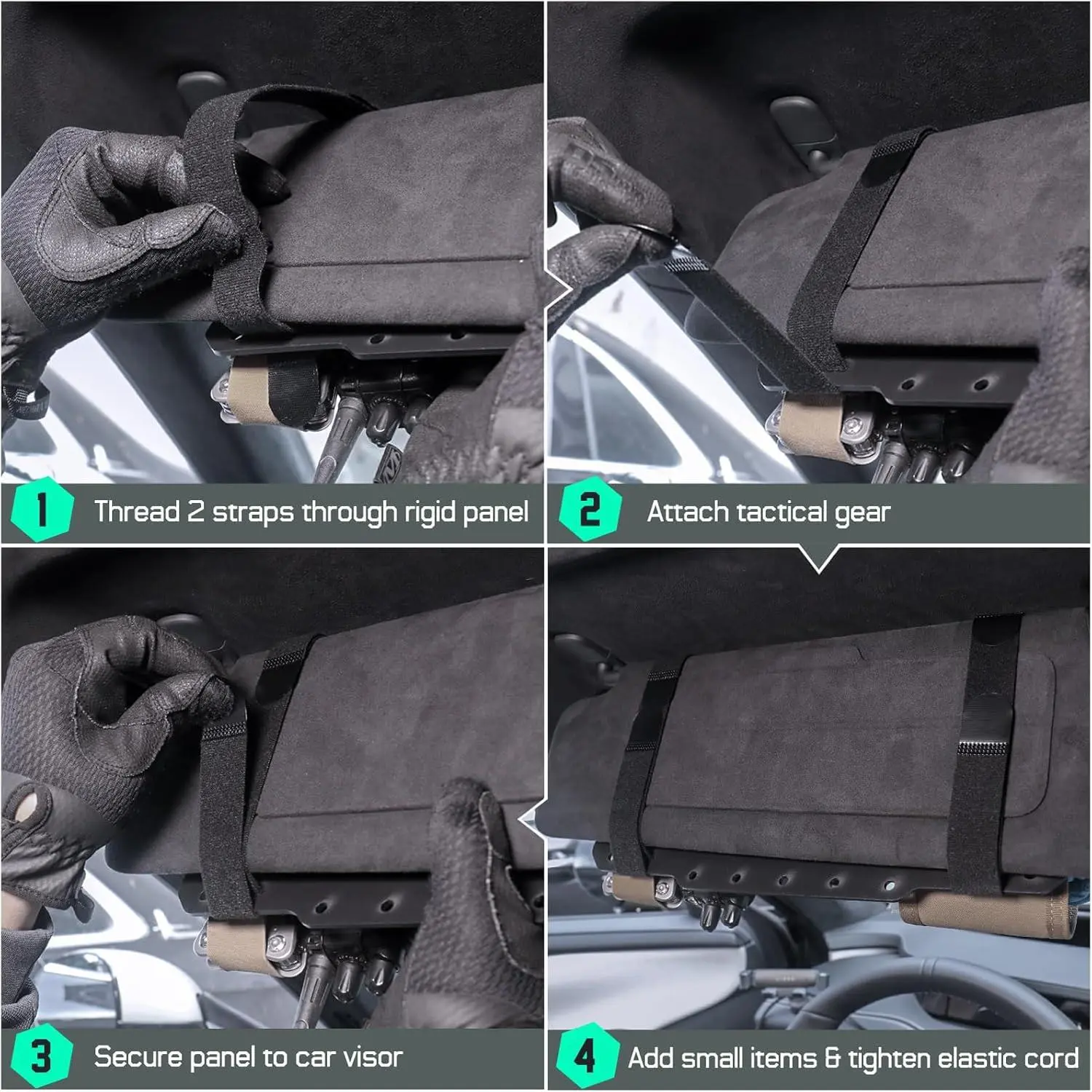 1 Thread 2 straps through rigid panel

2 Attach tactical gear

3 Secure panel to car visor

4 Add small items & tighten elastic cord