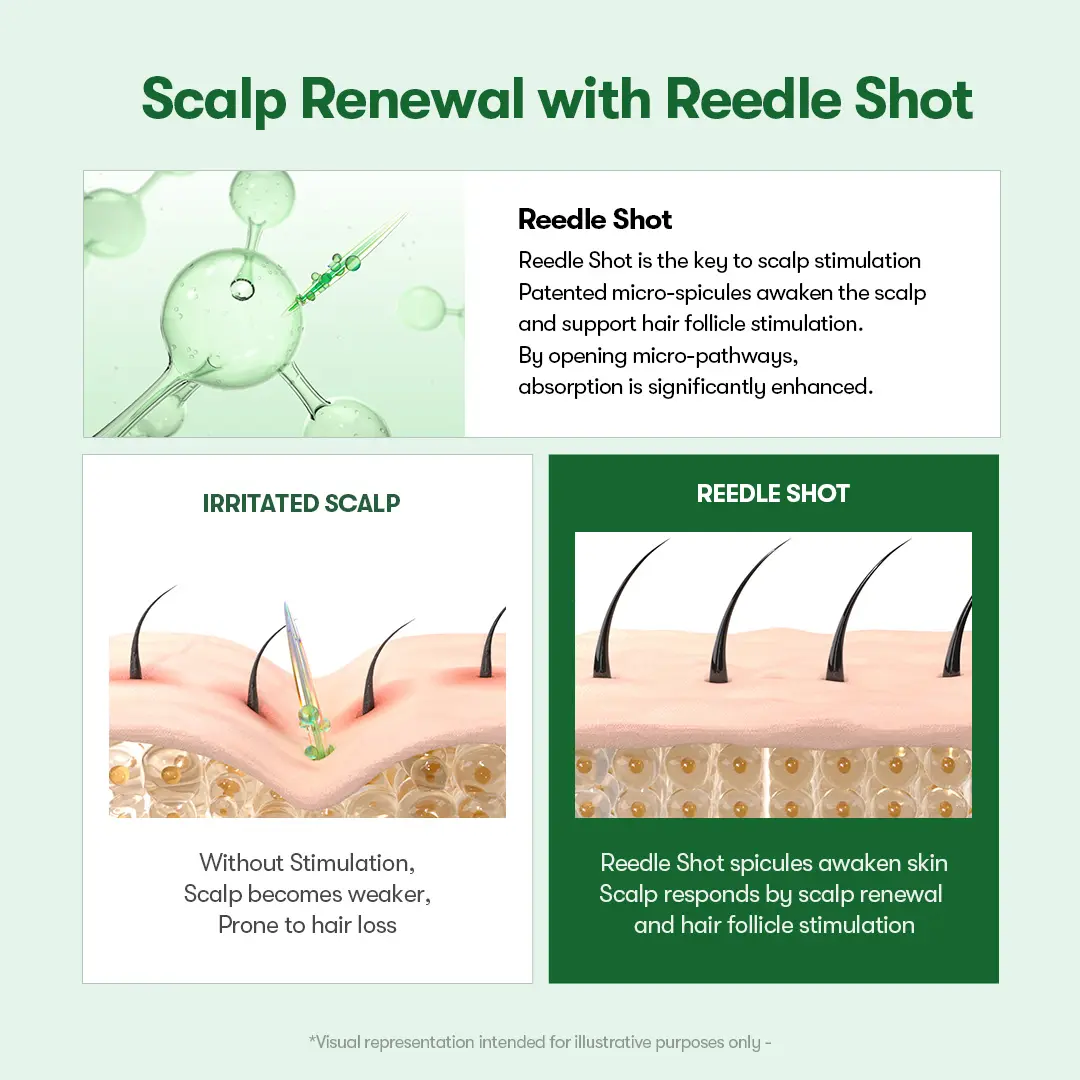 Scalp Renewal with Reedle Shot

Reedle Shot

Reedle Shot is the key to scalp stimulation
Patented micro-spicules awaken the scalp and support hair follicle stimulation.
By opening micro-pathways, absorption is significantly enhanced.

IRRITATED SCALP

Without Stimulation,
Scalp becomes weaker,
Prone to hair loss

REEDLE SHOT

Reedle Shot spicules awaken skin
Scalp responds by scalp renewal and hair follicle stimulation

*Visual representation intended for illustrative purposes only -