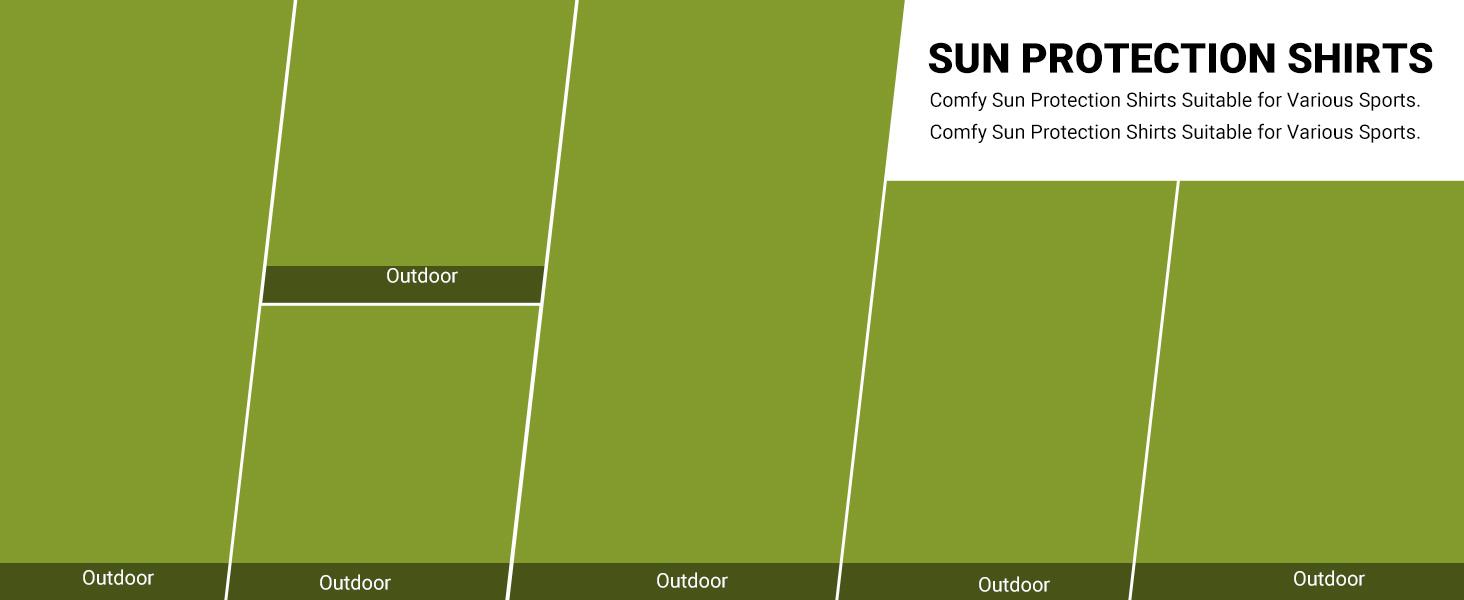 SUN PROTECTION SHIRTS

Comfy Sun Protection Shirts Suitable for Various Sports.

Comfy Sun Protection Shirts Suitable for Various Sports.

Outdoor

Outdoor

Outdoor

Outdoor

Outdoor

Outdoor