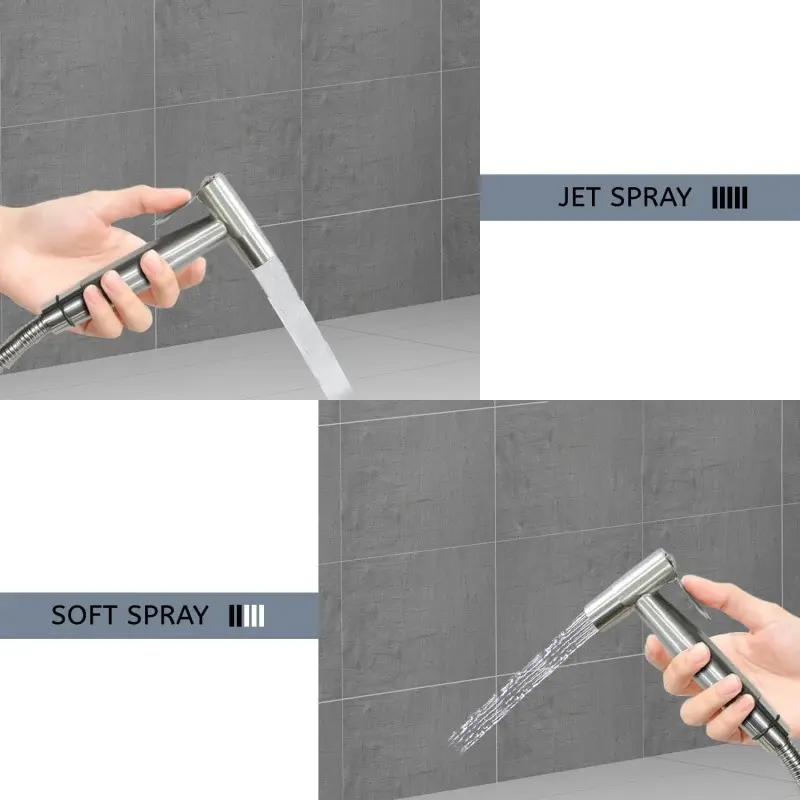 JET SPRAY

SOFT SPRAY