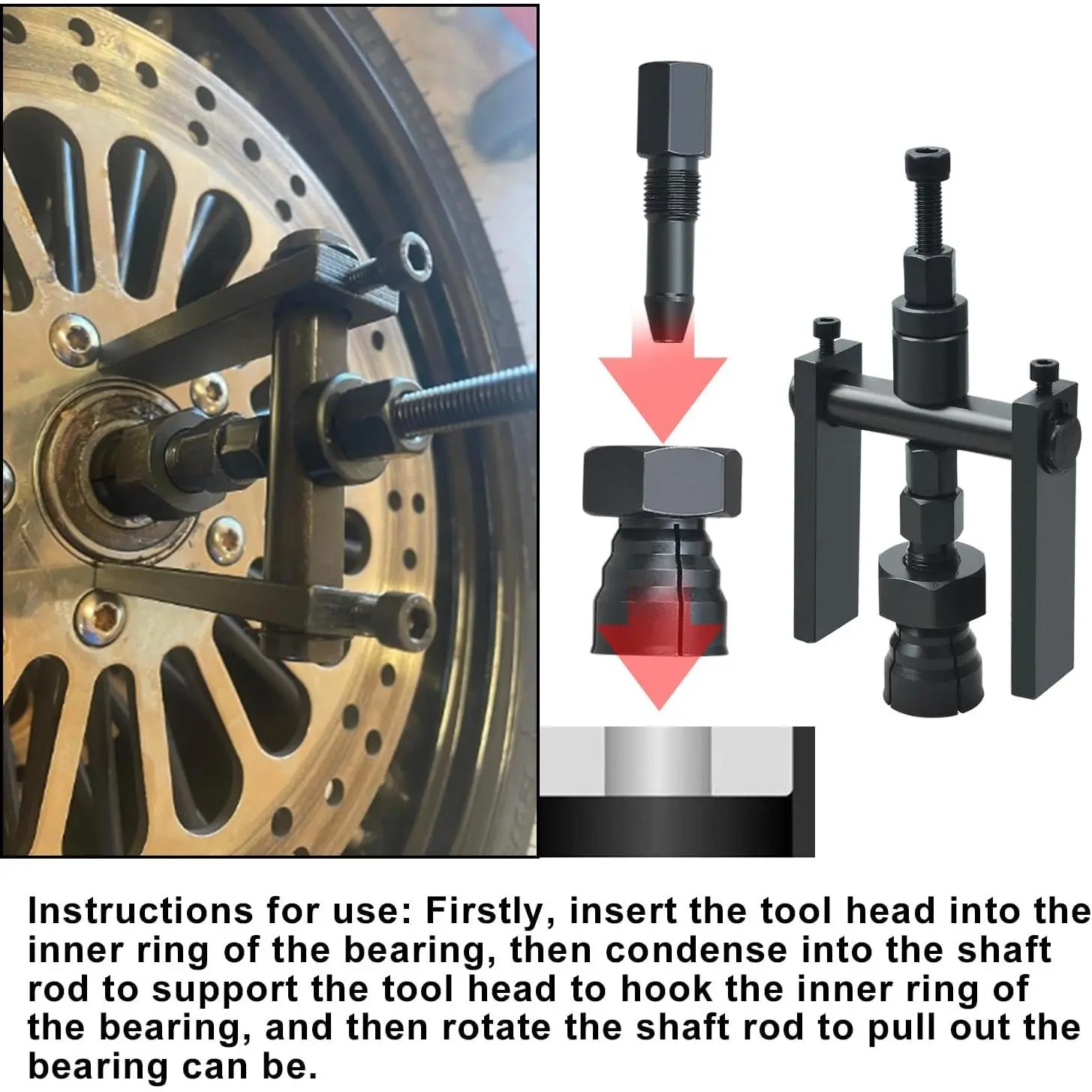 Instructions for use: Firstly, insert the tool head into the inner ring of the bearing, then condense into the shaft rod to support the tool head to hook the inner ring of the bearing, and then rotate the shaft rod to pull out the bearing can be.